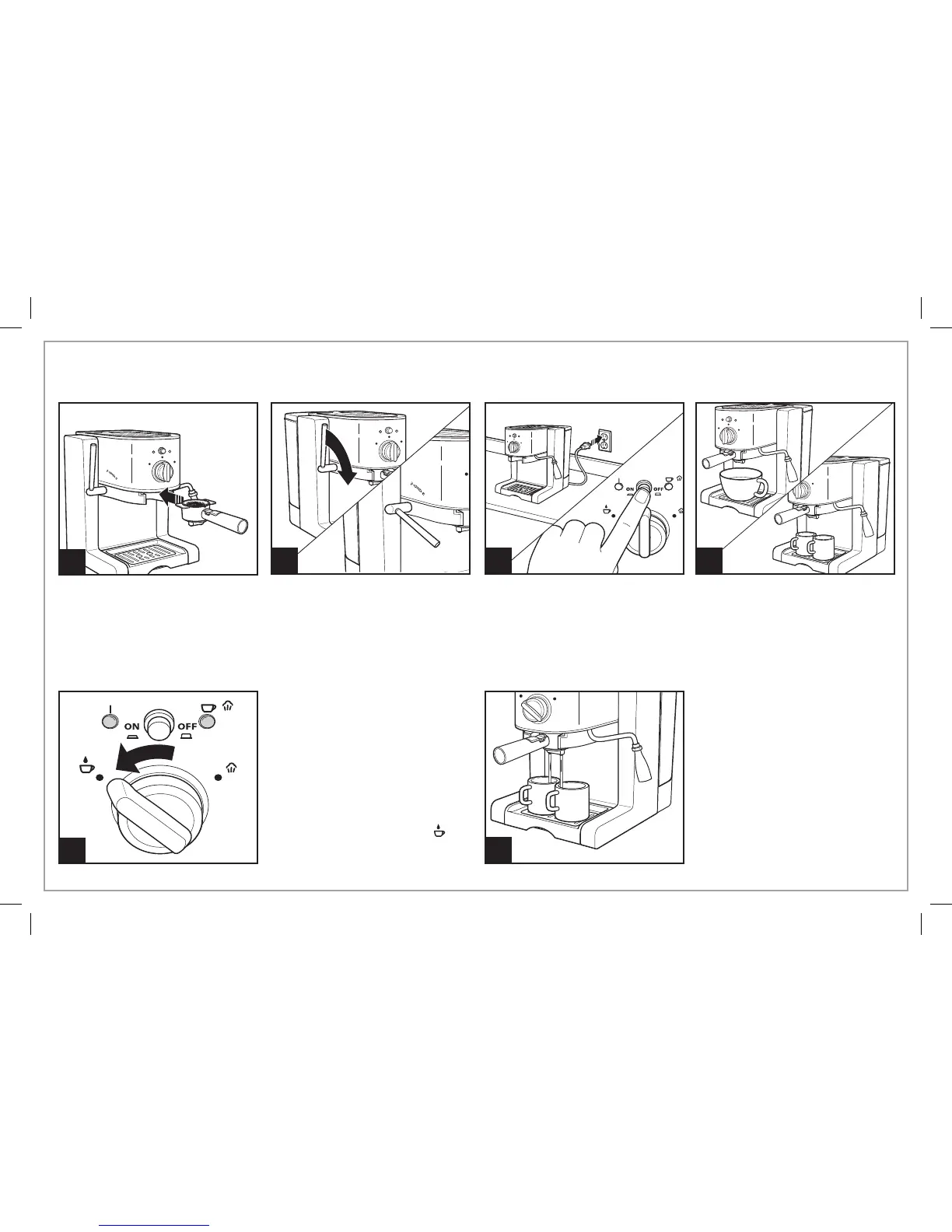 ON OFF

ON OFF