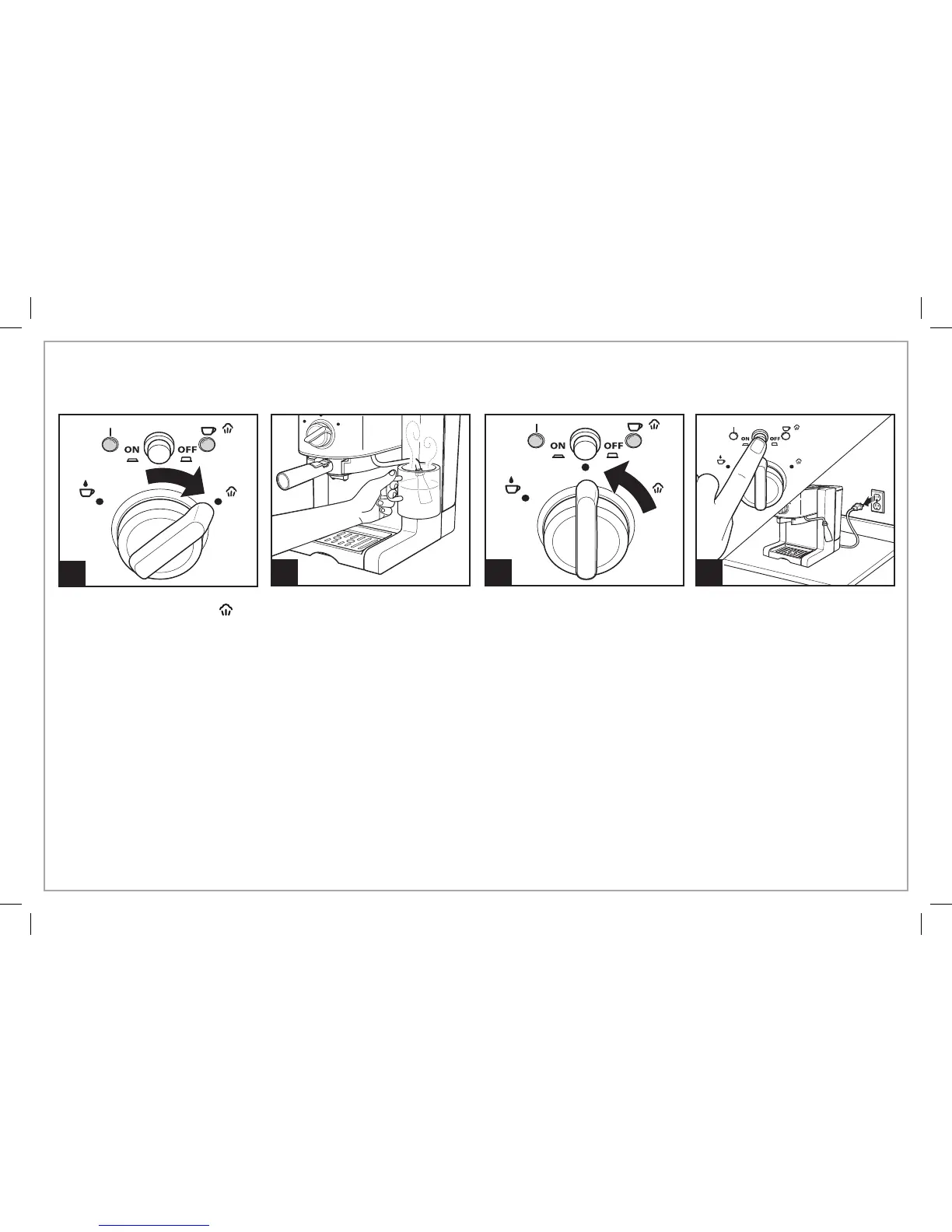 ON OFF

ON OFF

ON OFF