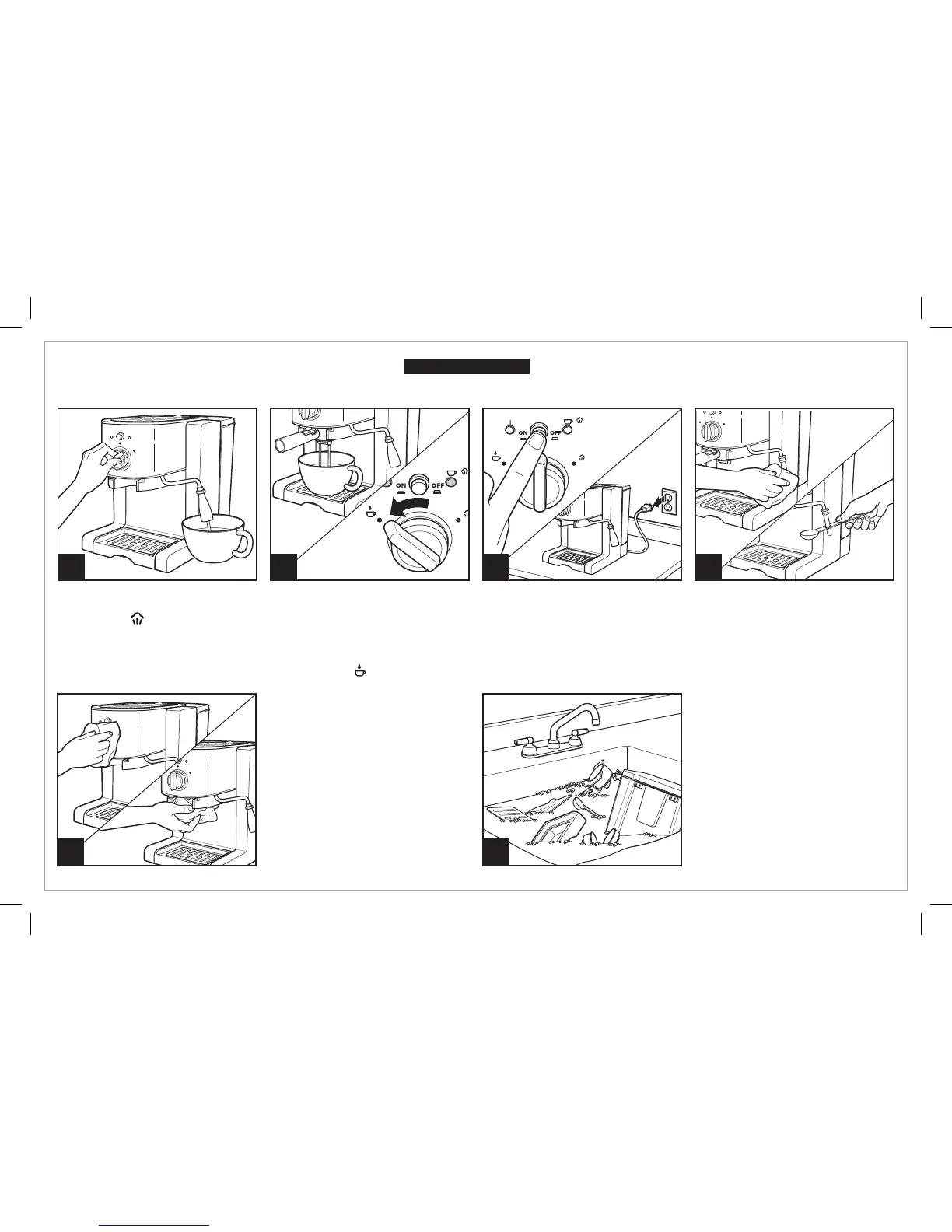 ON
OFF
ON
OFF