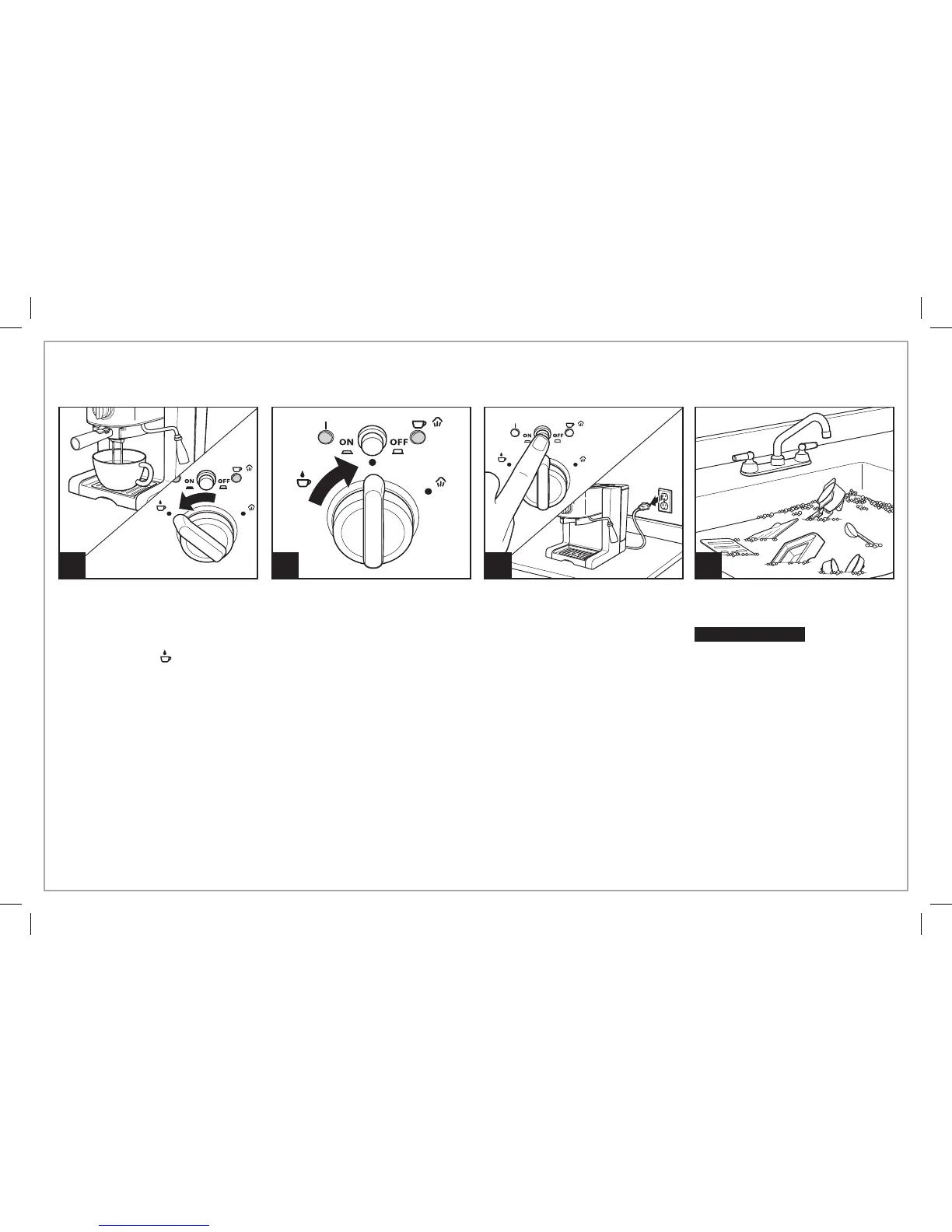 ON OFF

ON OFF

ON OFF