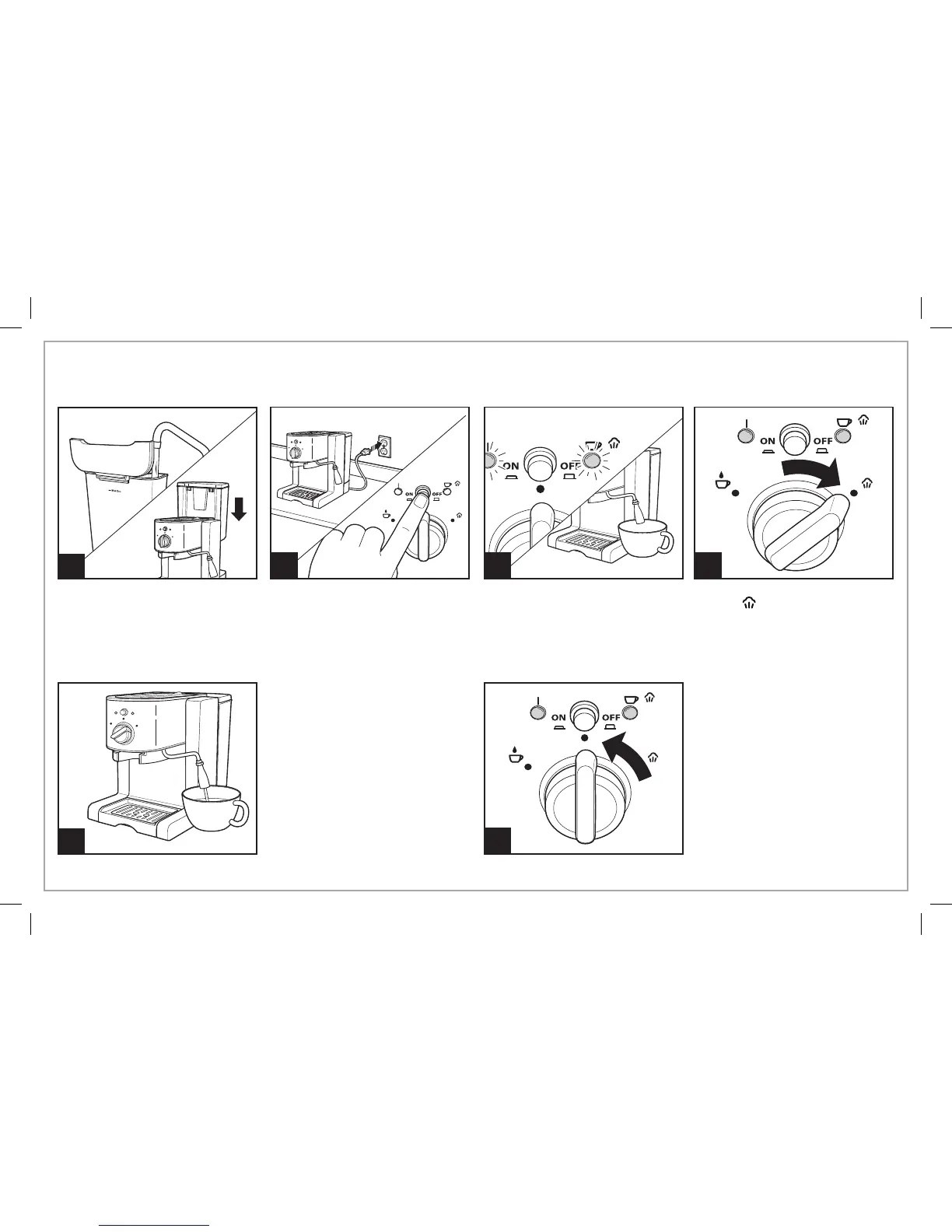 ON OFF

ON OFF

ON OFF

ON OFF