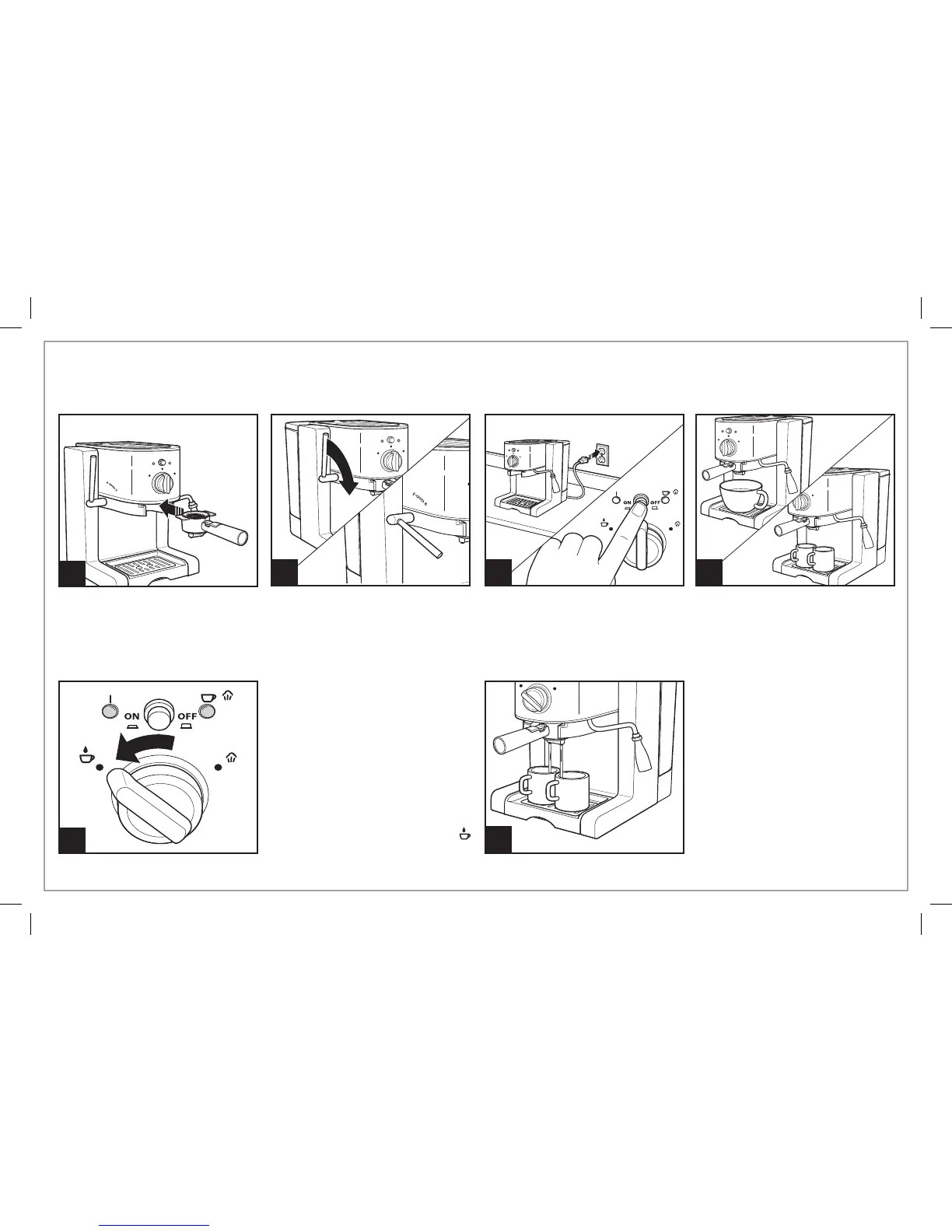 ON OFF

ON OFF