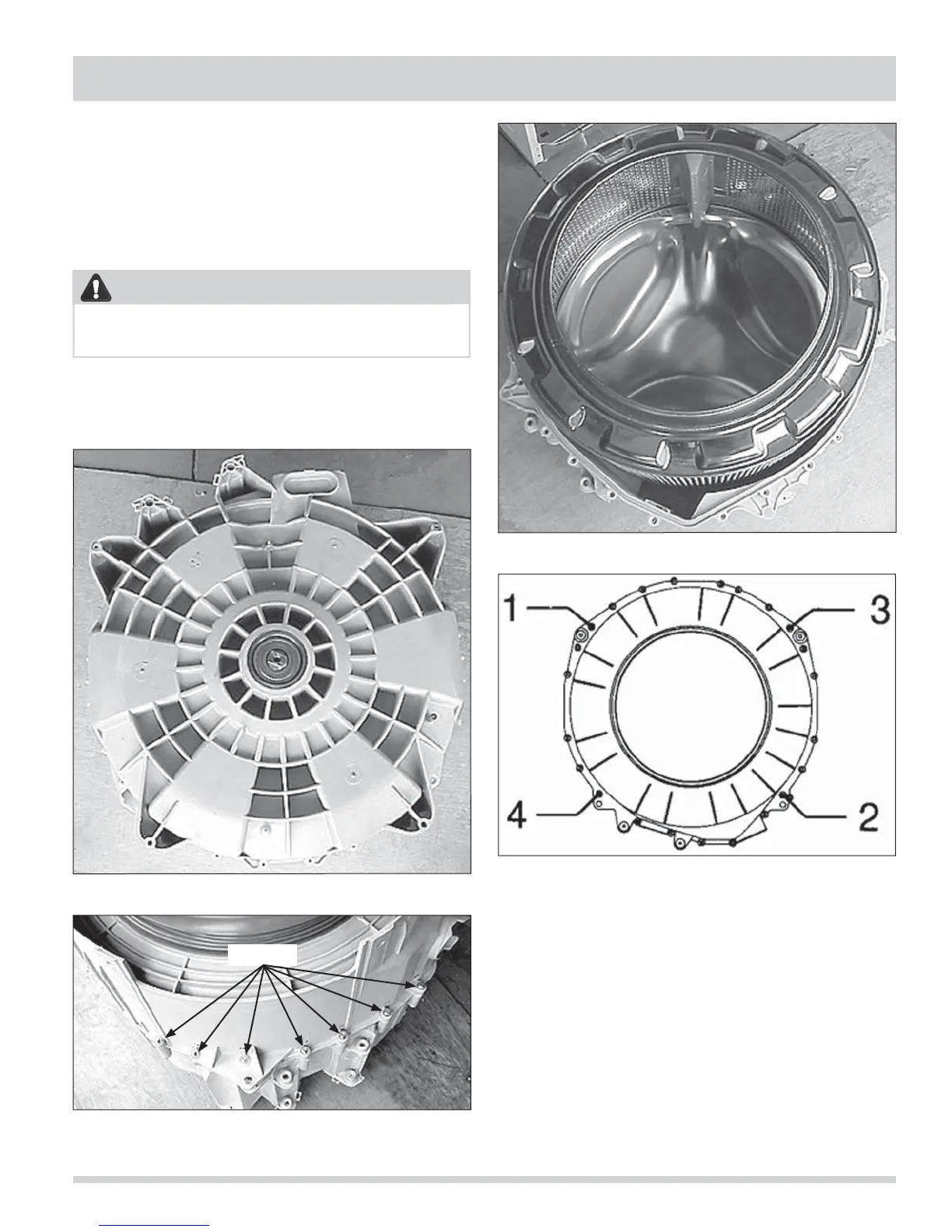 1
3
4
2