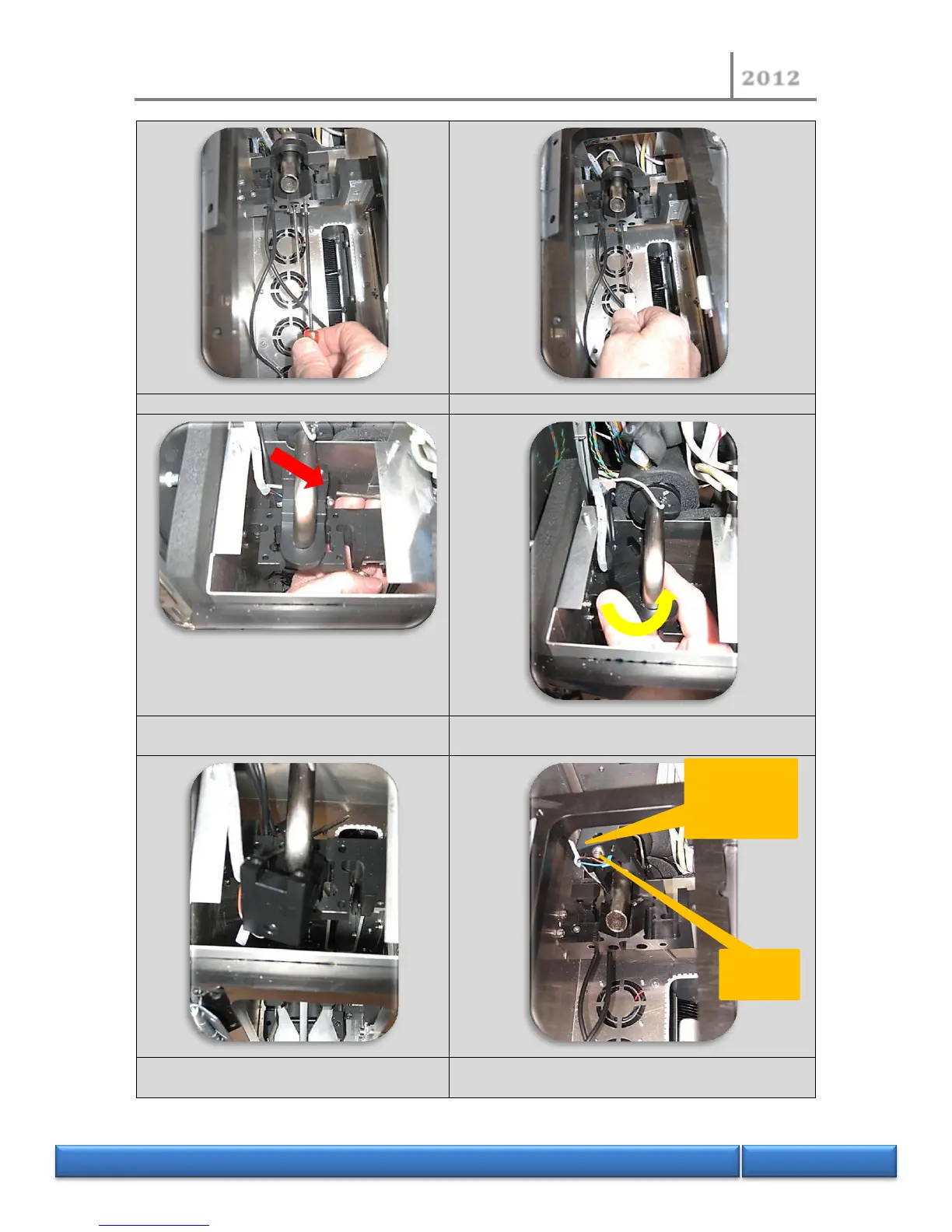 2012