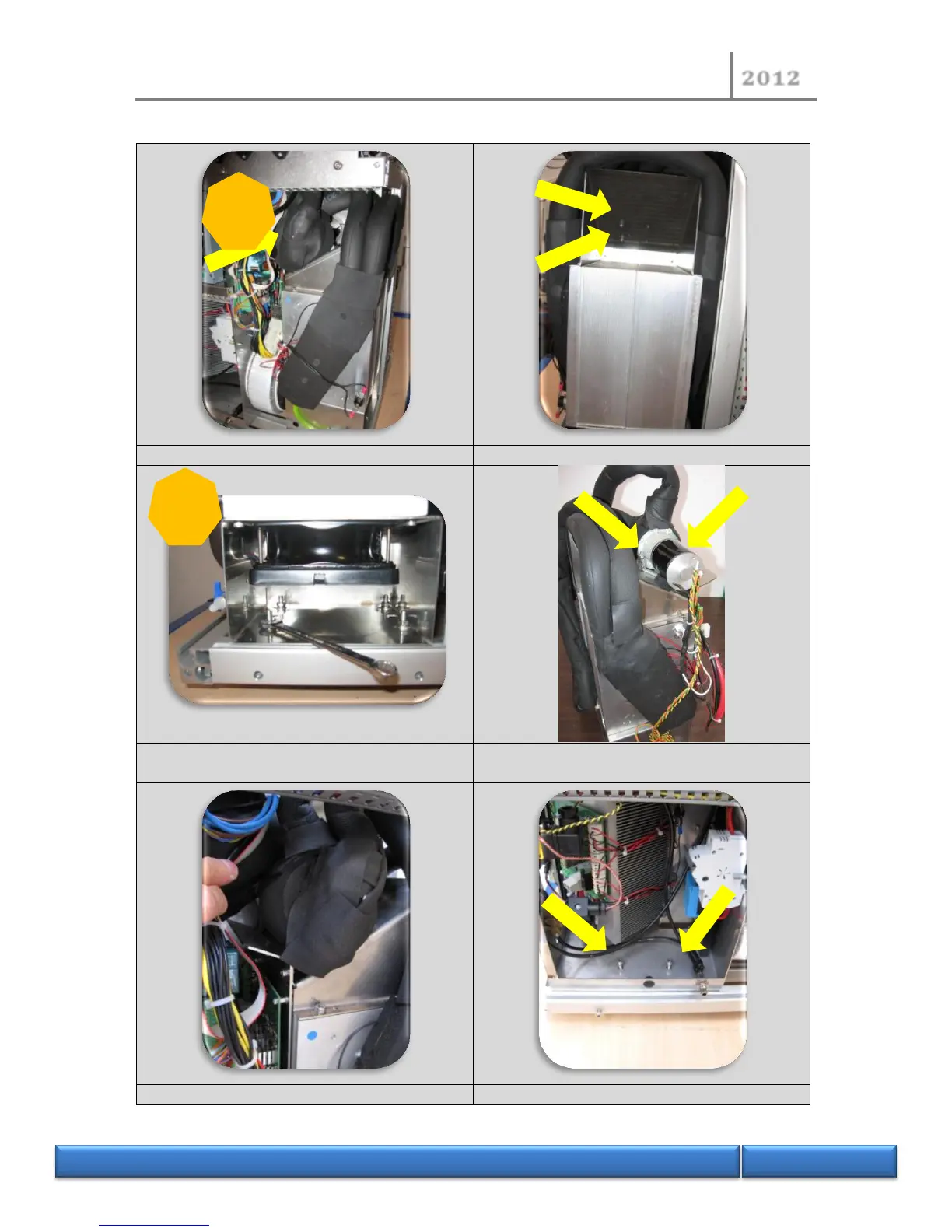 2012