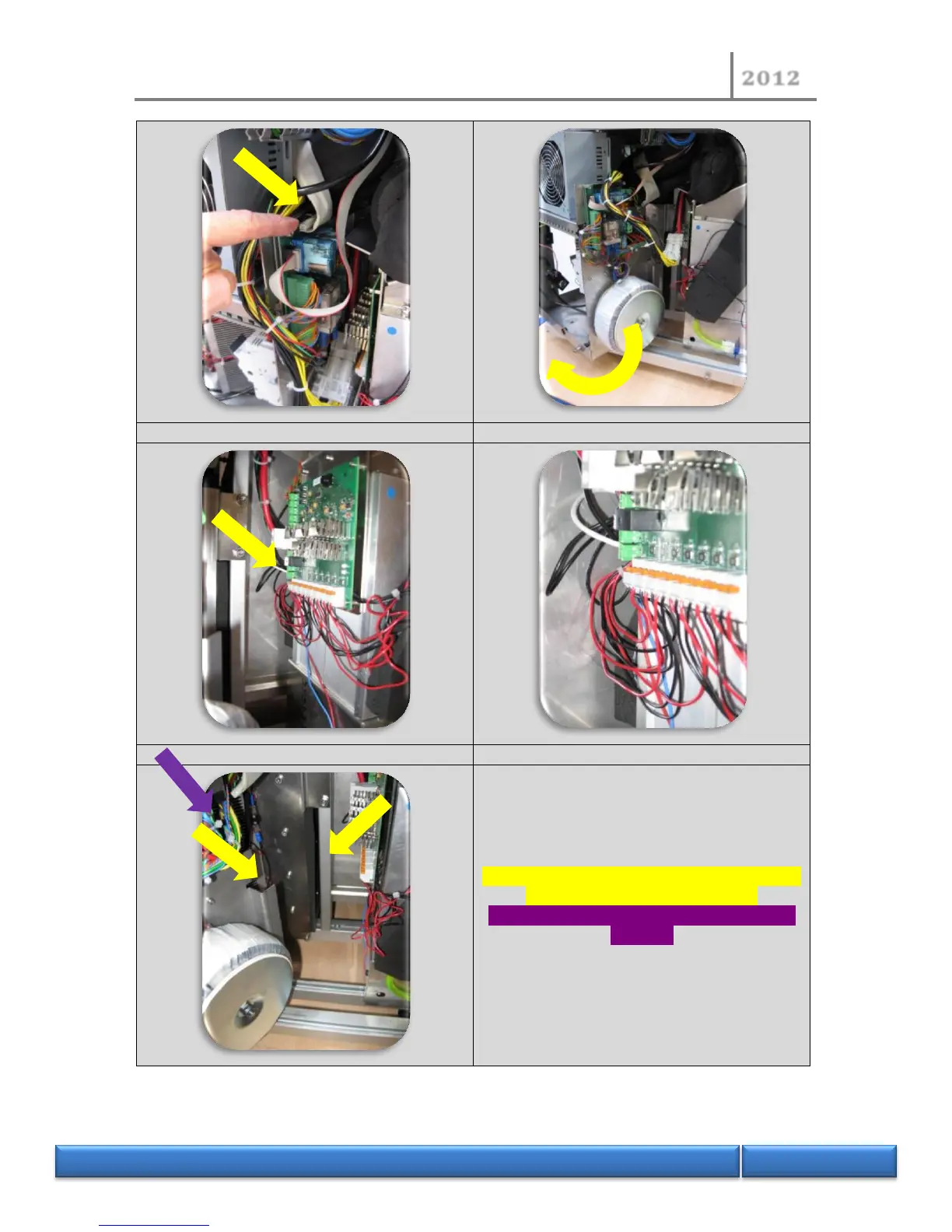 2012