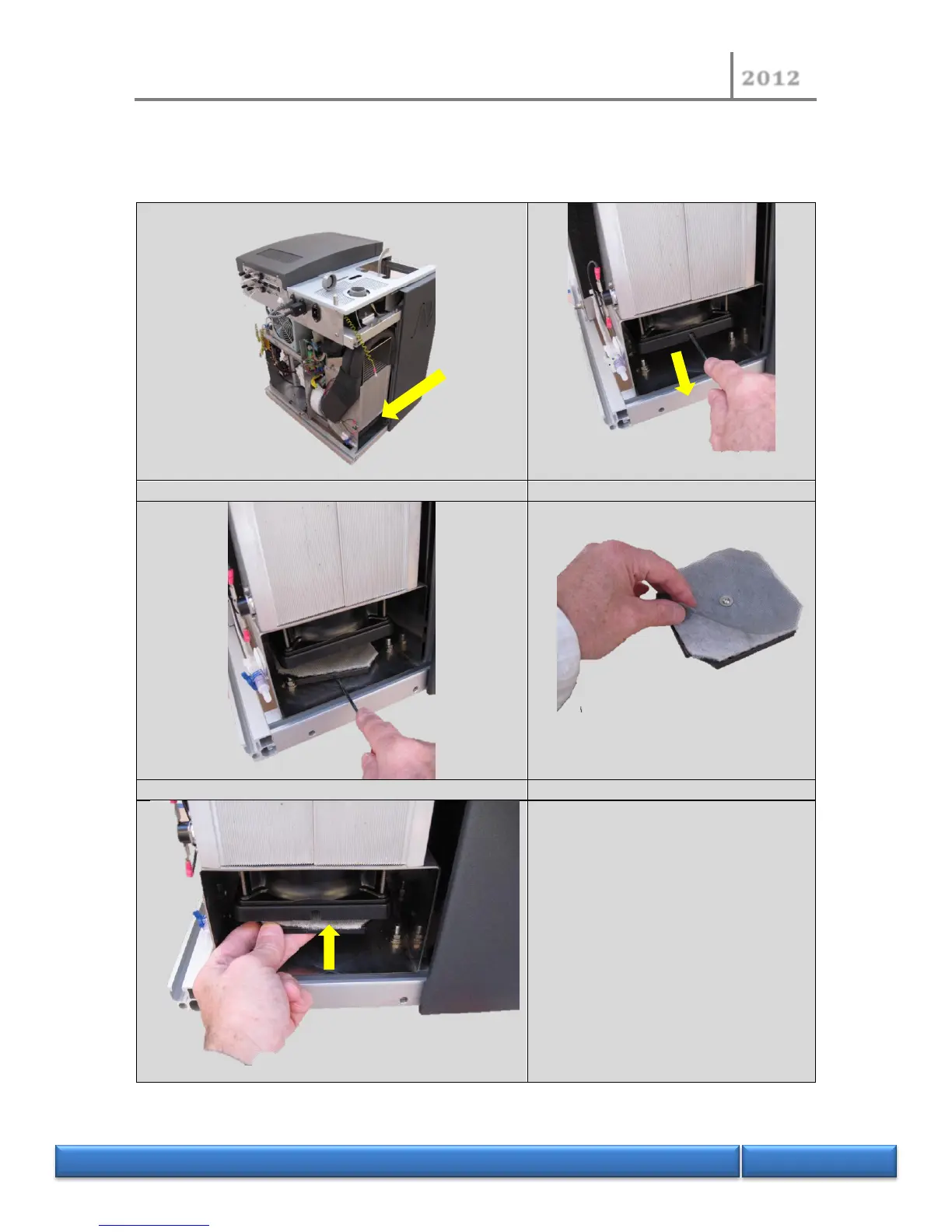 2012