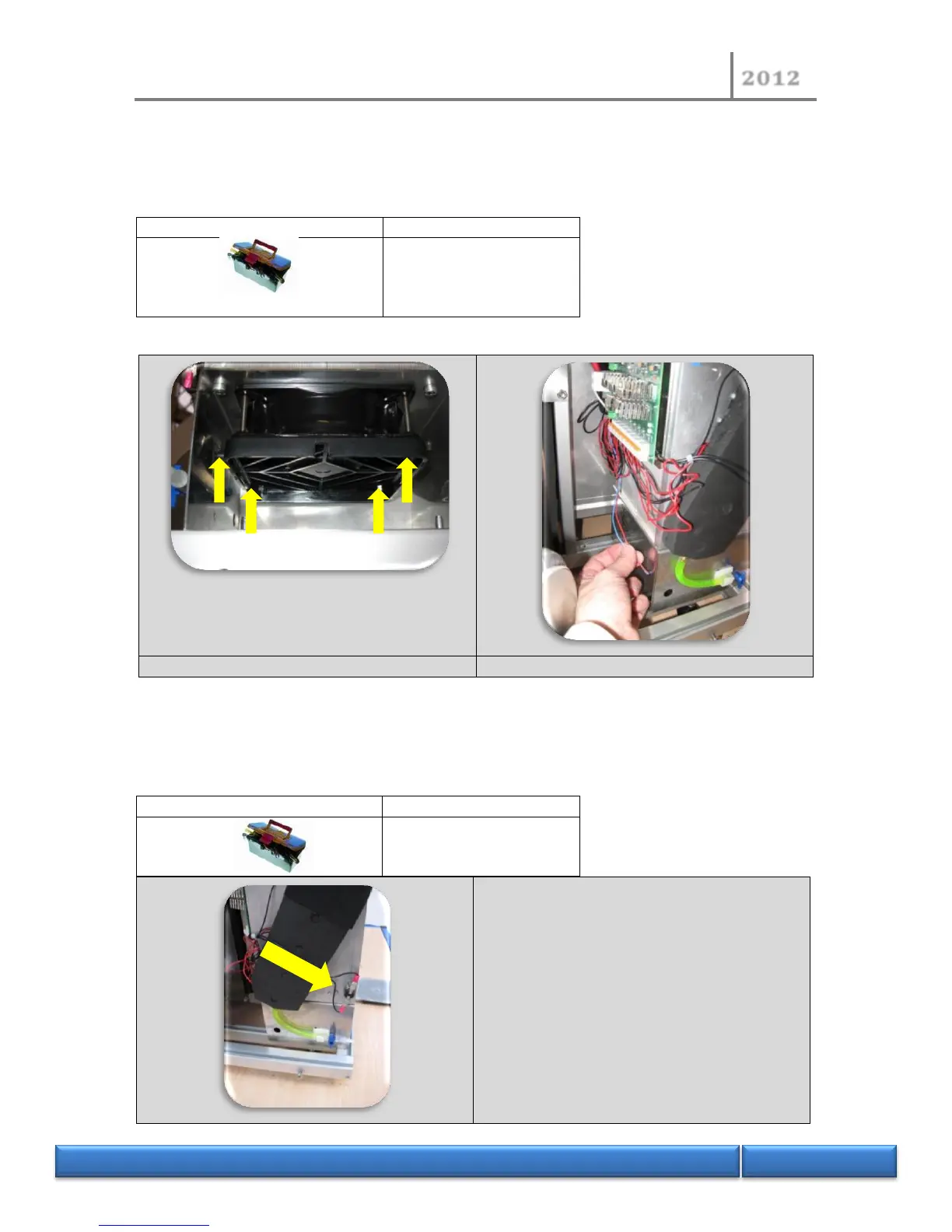 2012