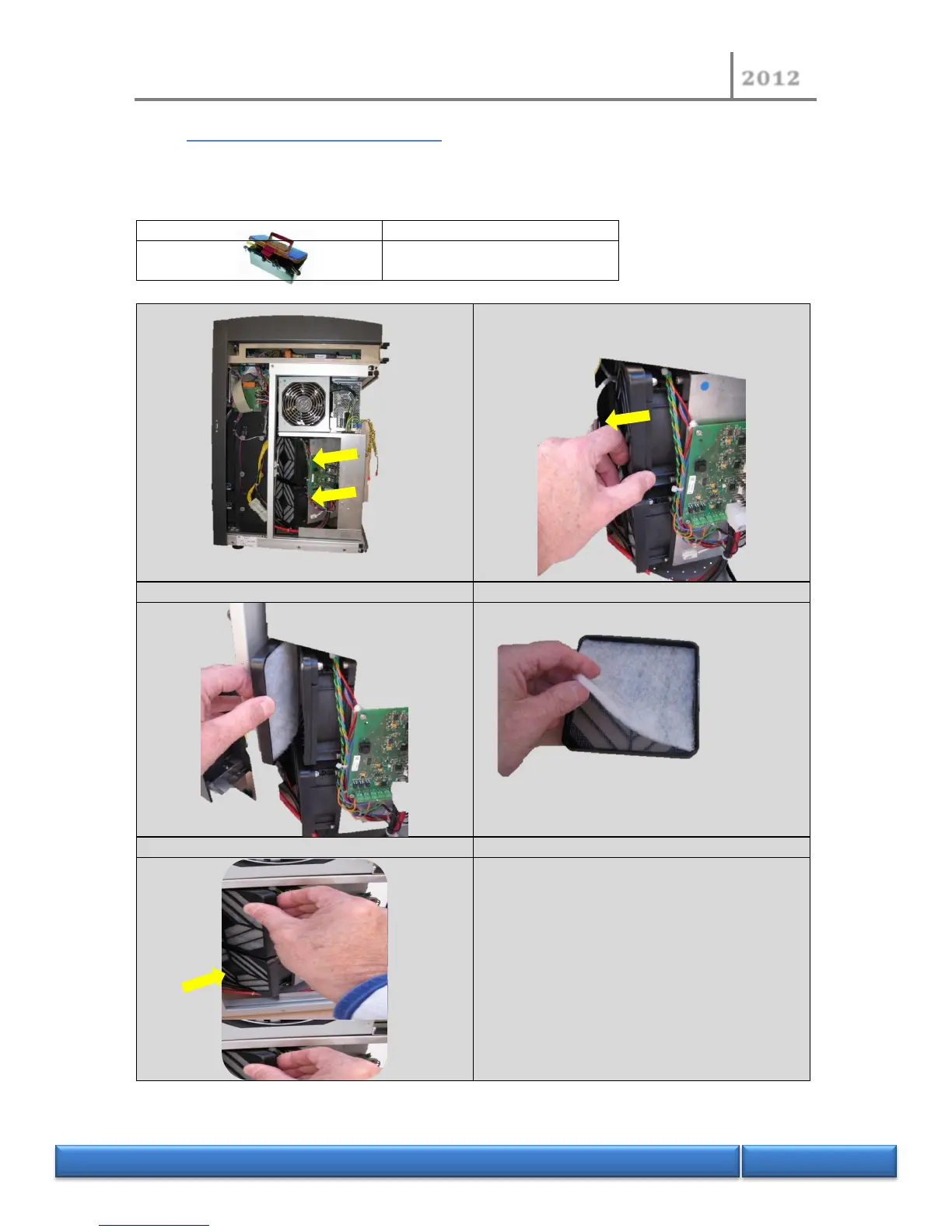 2012