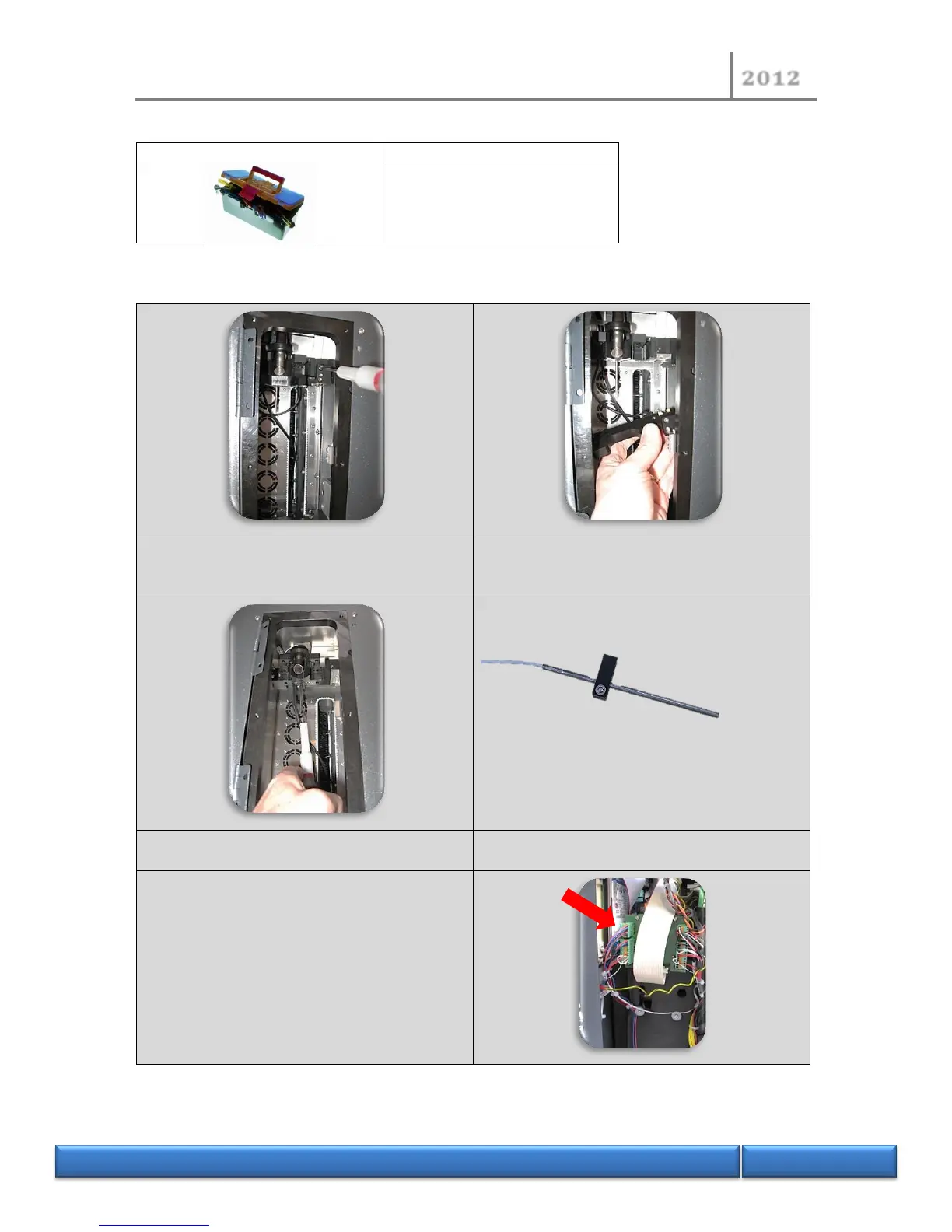 2012