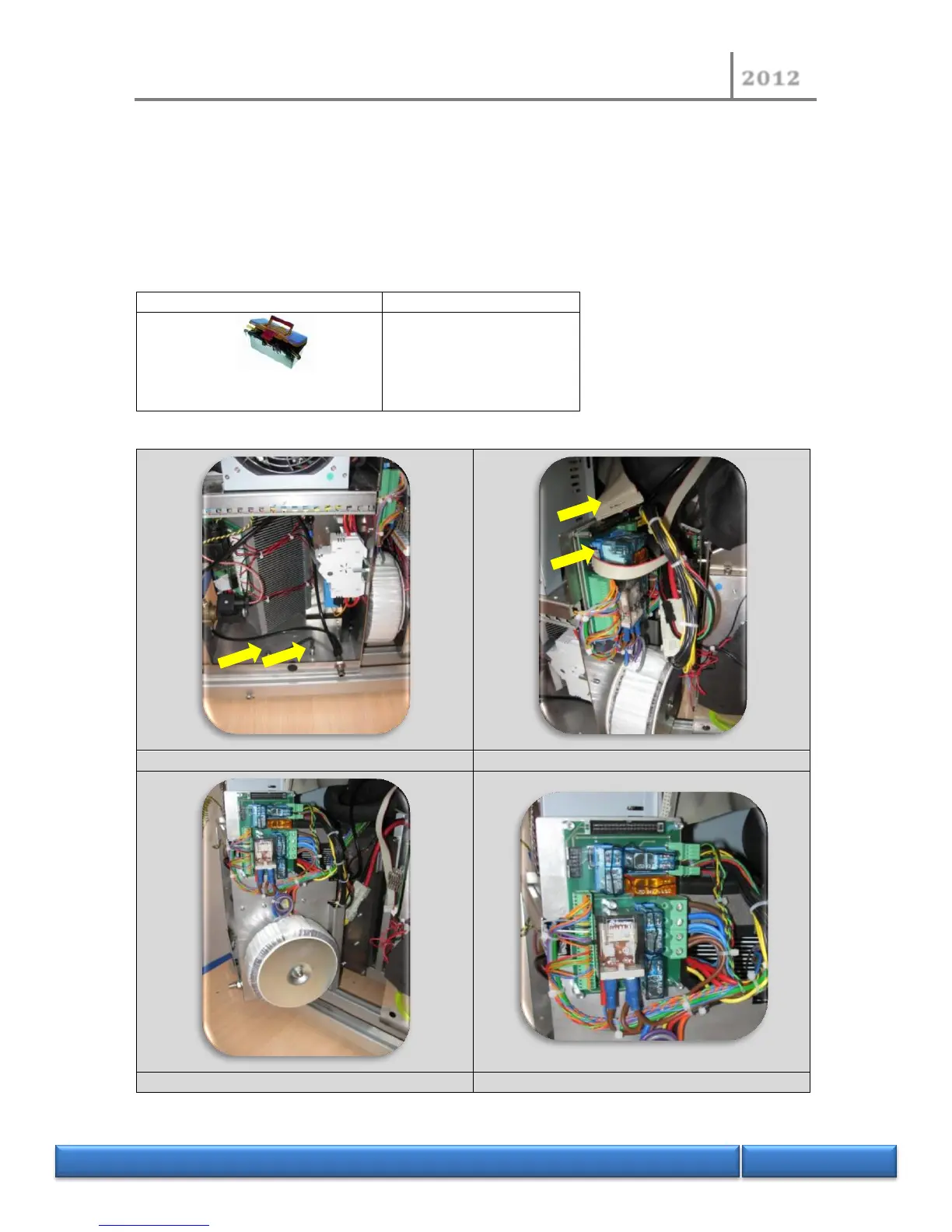 2012