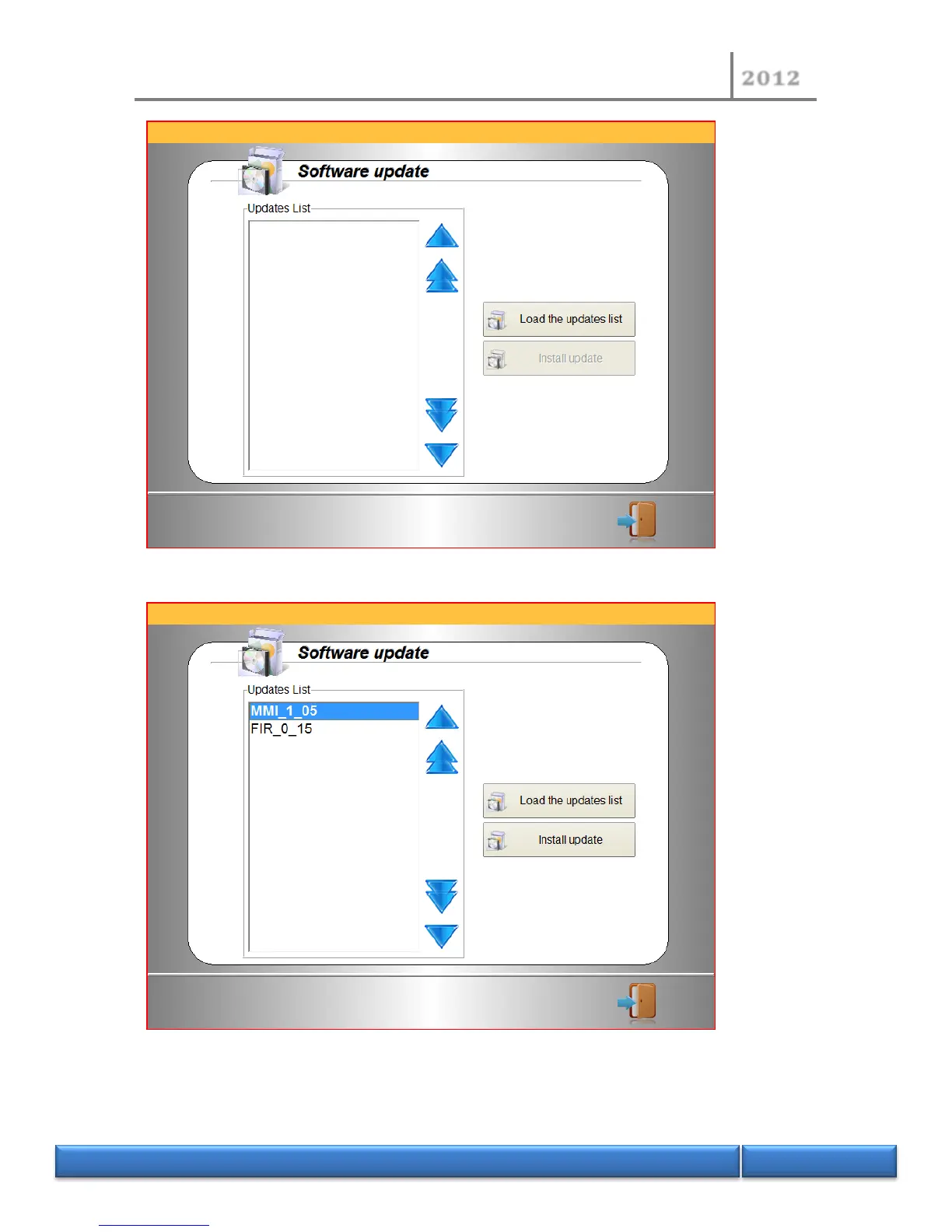 2012

Software update

Updates List

Load the updates list

Install update

Software update

Updates List

MMI_1_05
FIR_0_15

Load the updates list

Install update