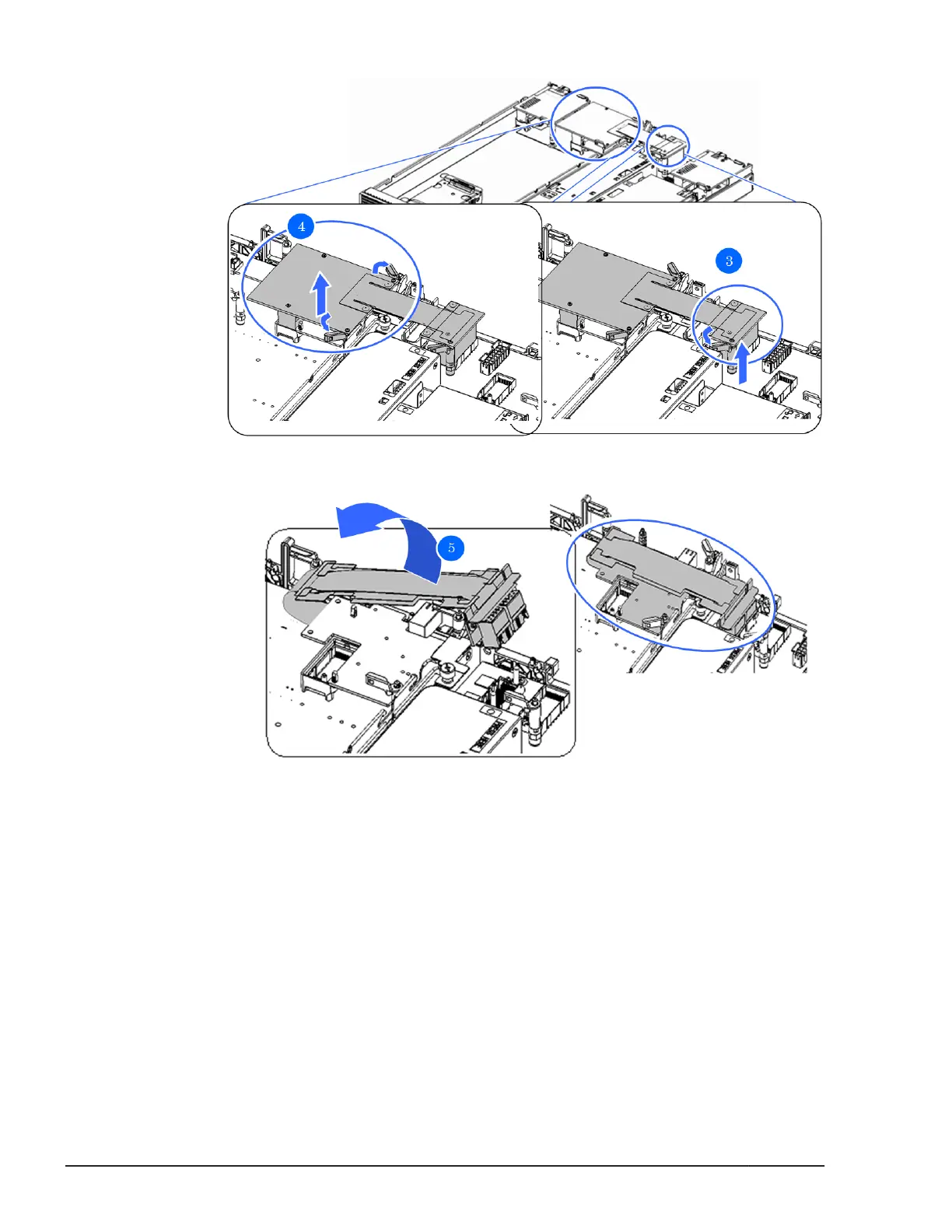 4

3

5