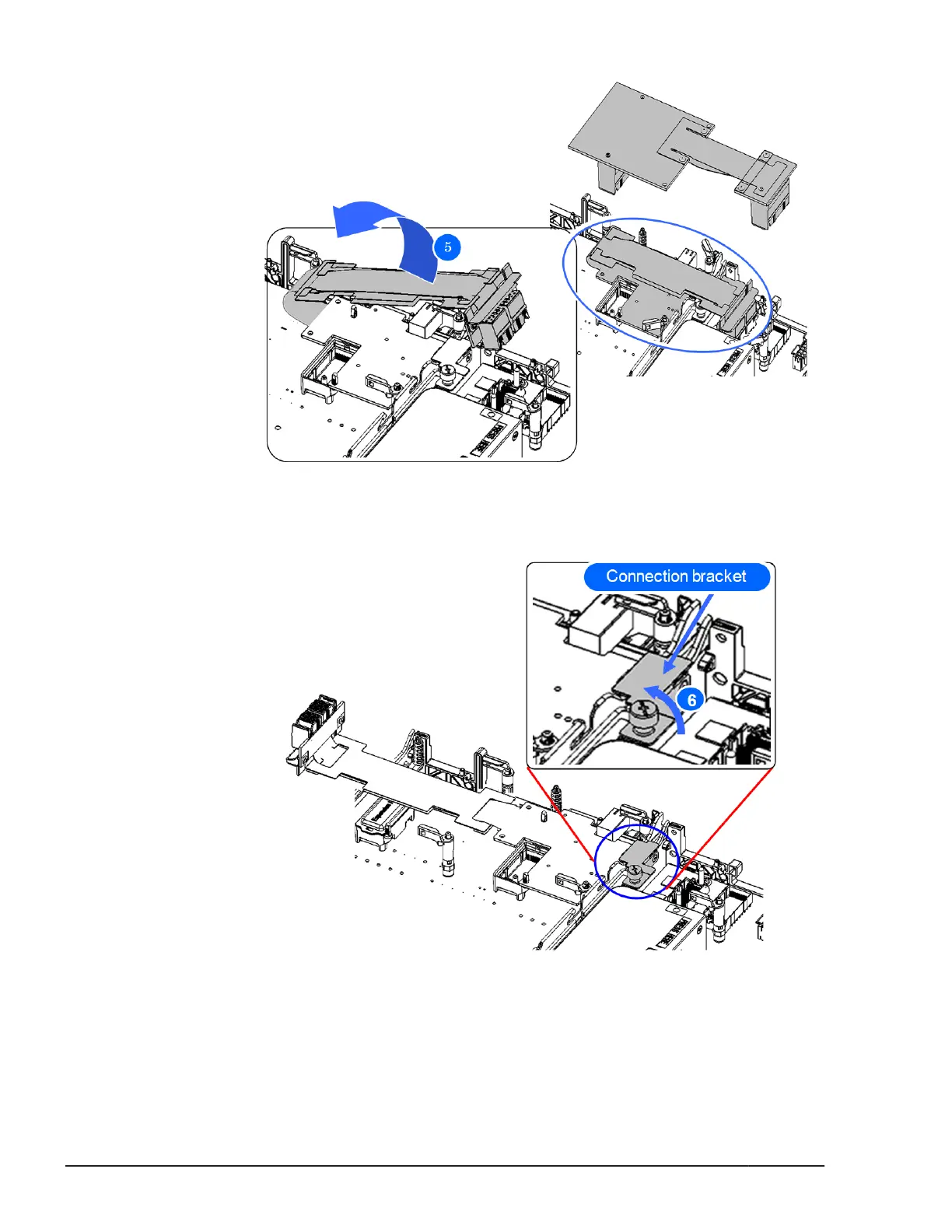 5

Connection bracket

6