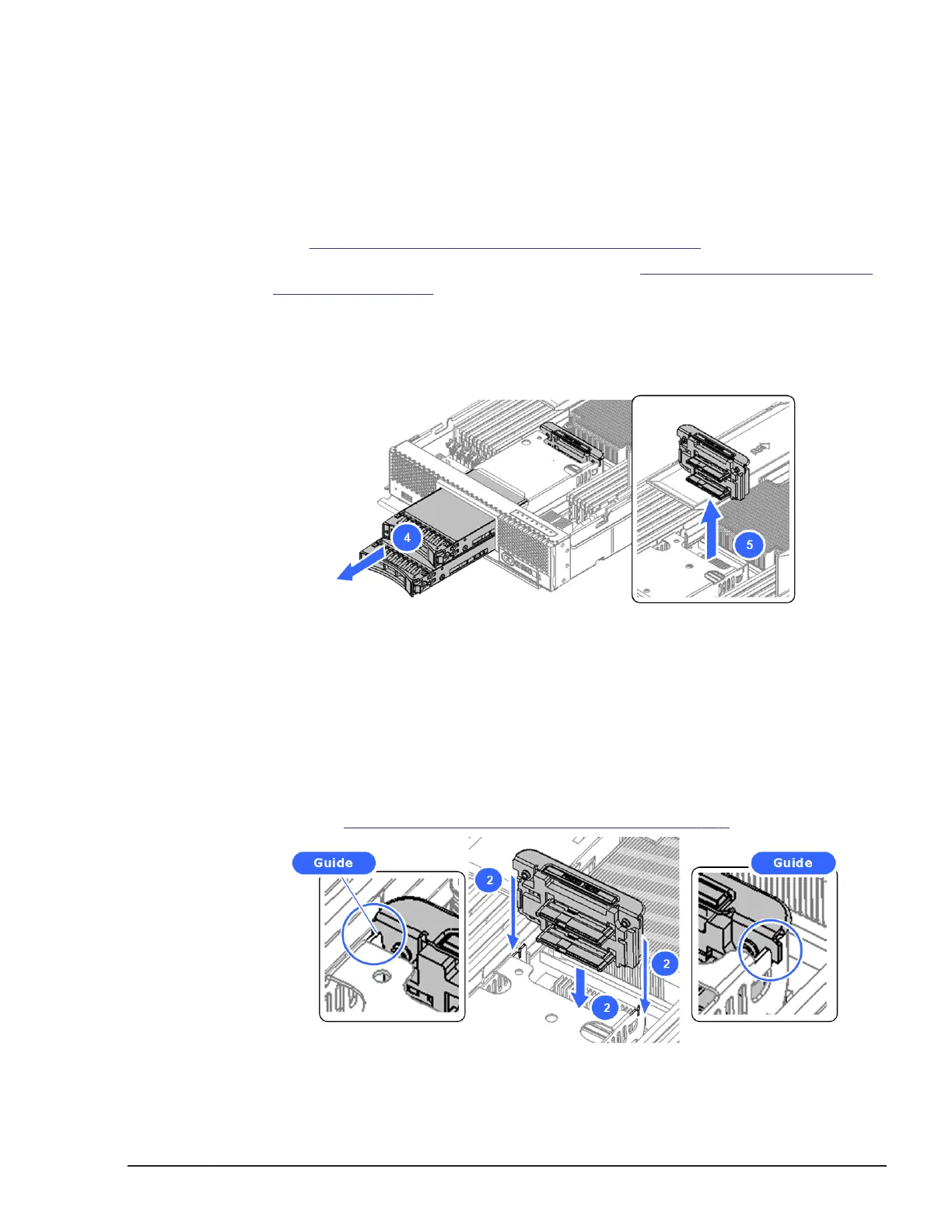 4

5

Guide

2

2

2

Guide