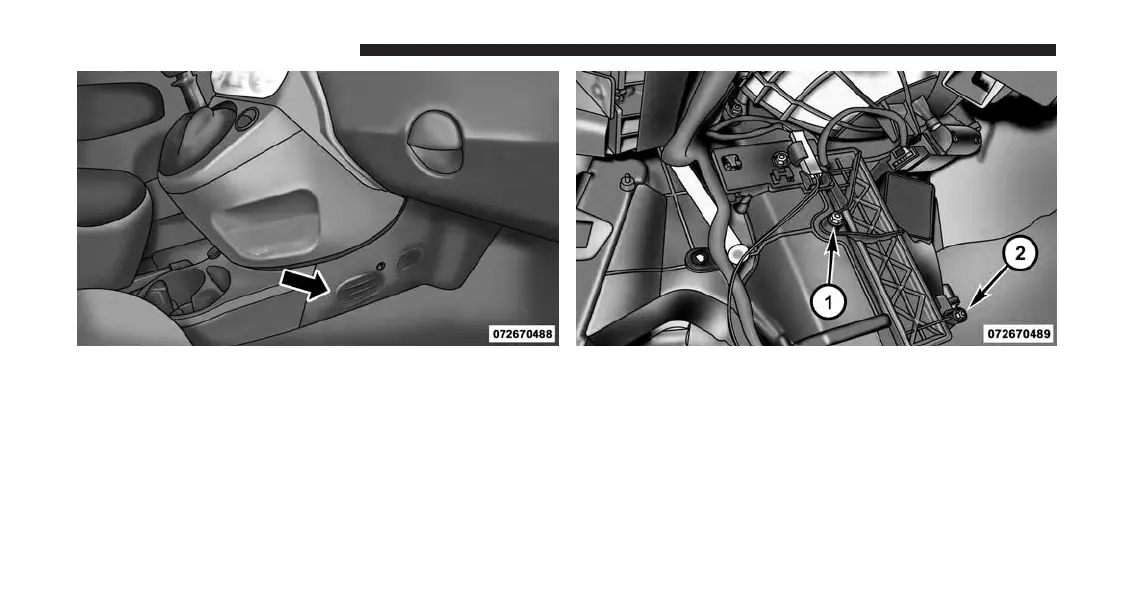 072670488

1

2

072670489