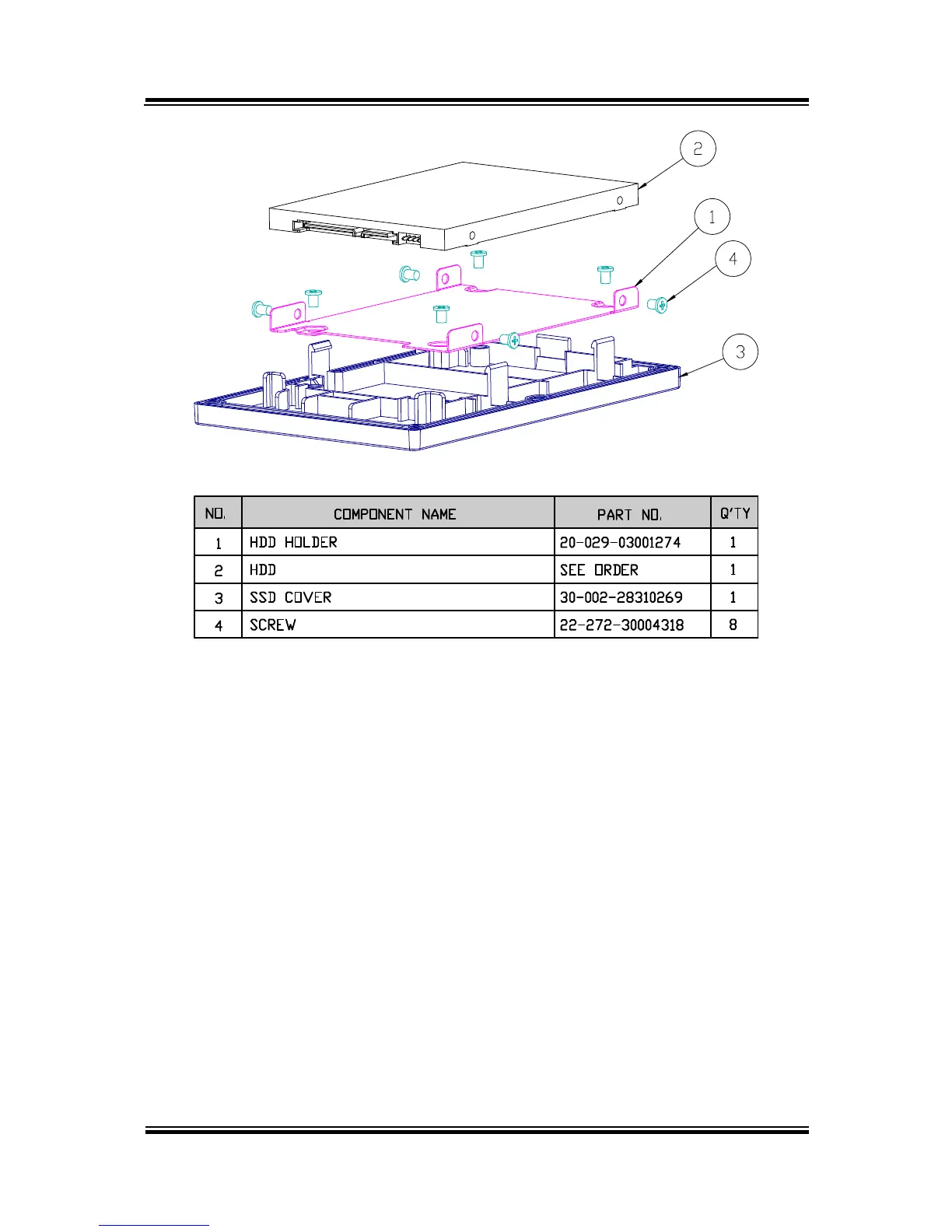 2

1

4

3

| NO. | COMPONENT NAME | PART NO. | Q'TY |
|---|---|---|---|
| 1 | HDD HOLDER | 20-029-03001274 | 1 |
| 2 | HDD | SEE ORDER | 1 |
| 3 | SSD COVER | 30-002-28310269 | 1 |
| 4 | SCREW | 22-272-30004318 | 8 |