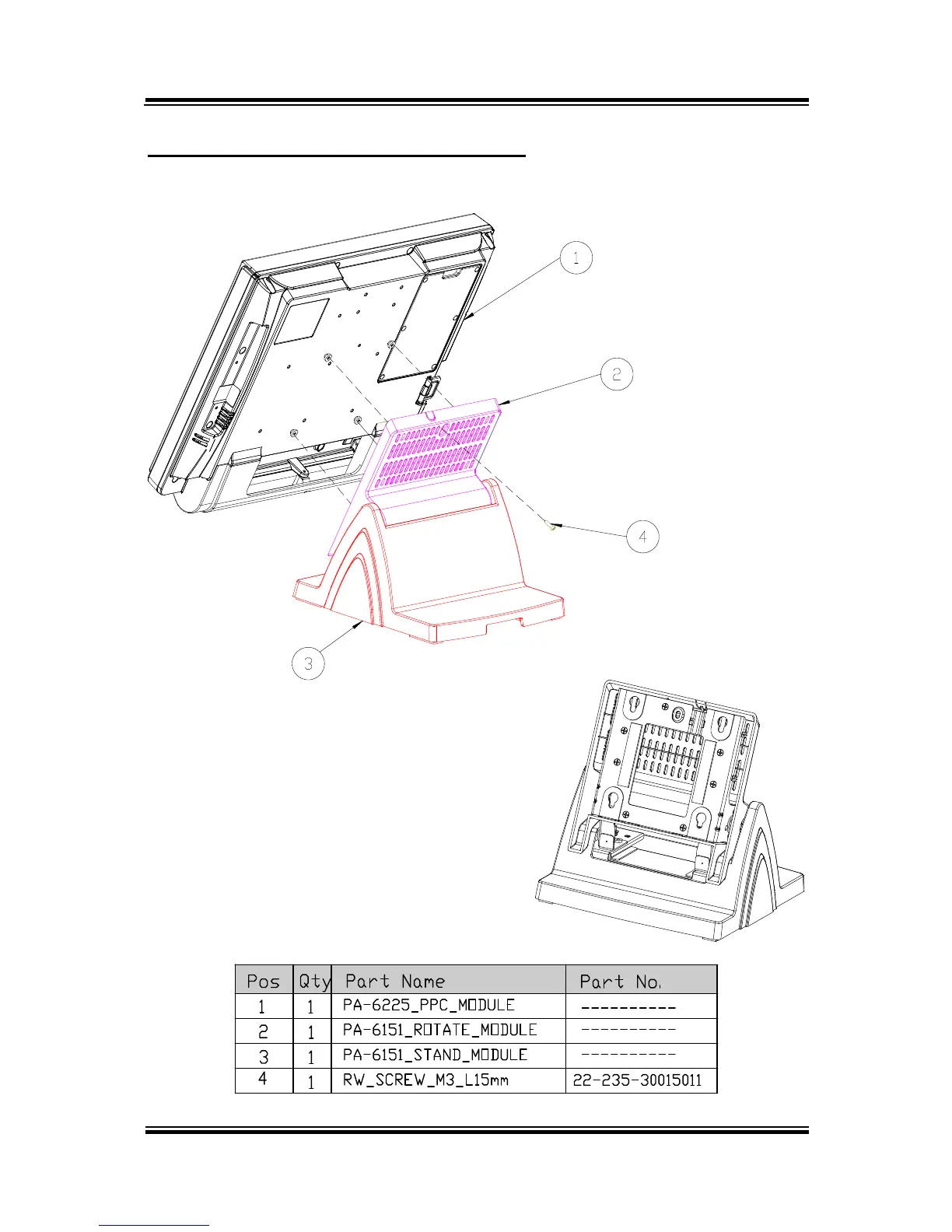 1

2

4

3

| Pos | Qty | Part Name | Part No. |
|---|---|---|---|
| 1 | 1 | PA-6225_PPC_MODULE | ---------- |
| 2 | 1 | PA-6151_ROTATE_MODULE | ---------- |
| 3 | 1 | PA-6151_STAND_MODULE | ---------- |
| 4 | 1 | RW_SCREW_M3_L15mm | 22-235-30015011 |