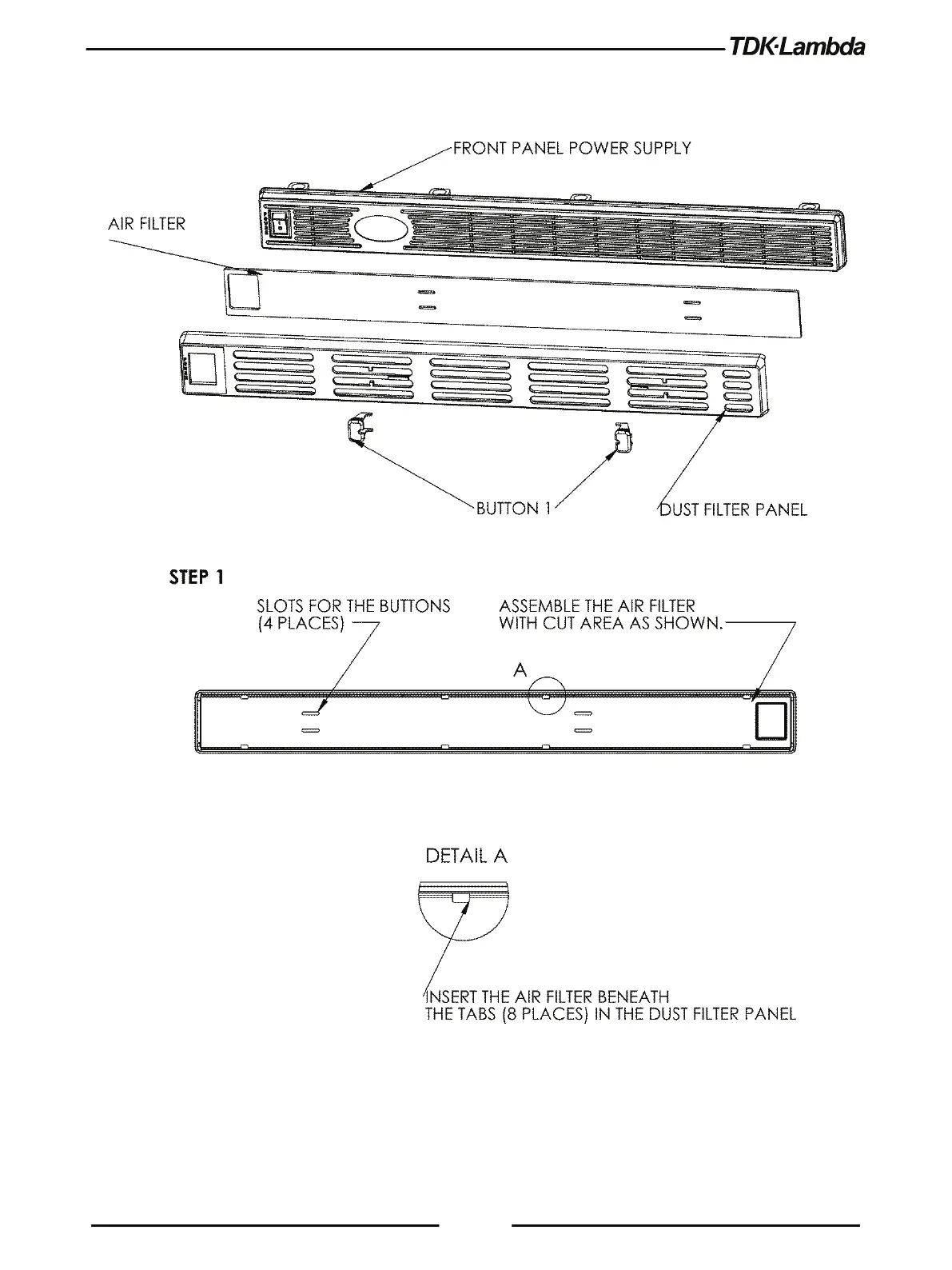 TDK·Lambda

FRONT PANEL POWER SUPPLY

AIR FILTER

BUTTON 1

DUST FILTER PANEL

STEP 1

SLOTS FOR THE BUTTONS (4 PLACES)

ASSEMBLE THE AIR FILTER WITH CUT AREA AS SHOWN.

A

DETAIL A

INSERT THE AIR FILTER BENEATH THE TABS (8 PLACES) IN THE DUST FILTER PANEL