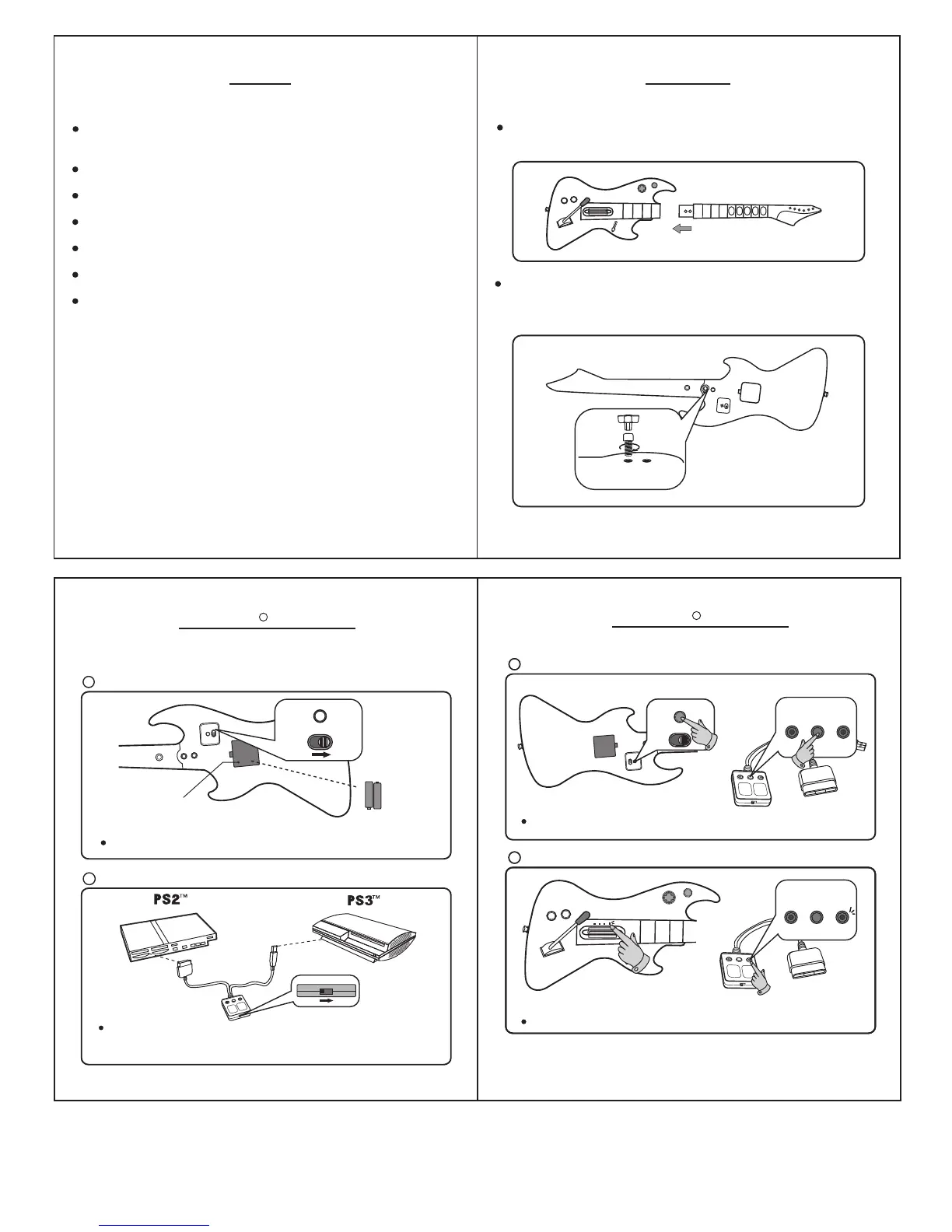 PS2™

PS3™