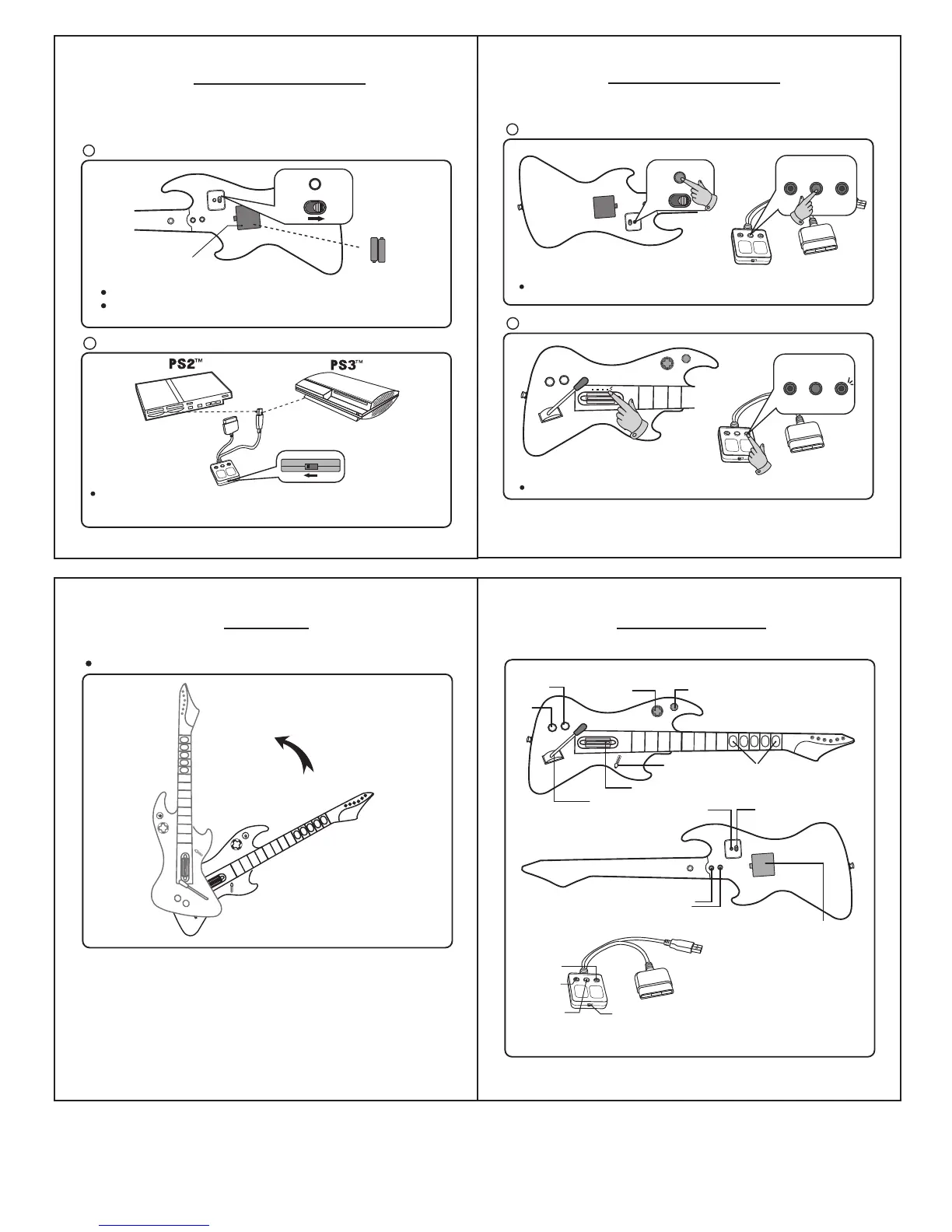 PS2™

PS3™