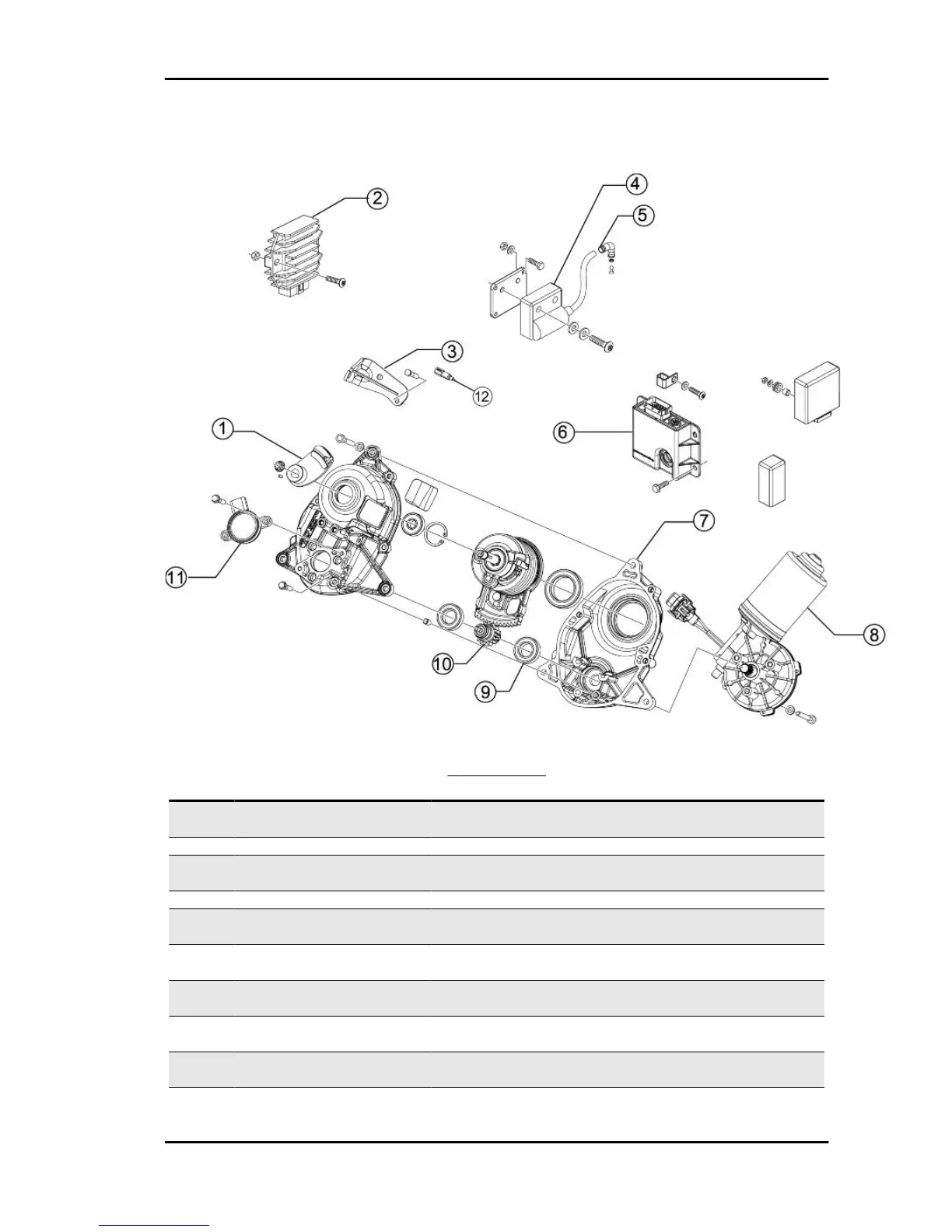 2

4

5

3

12

6

1

7

11

8

10

9