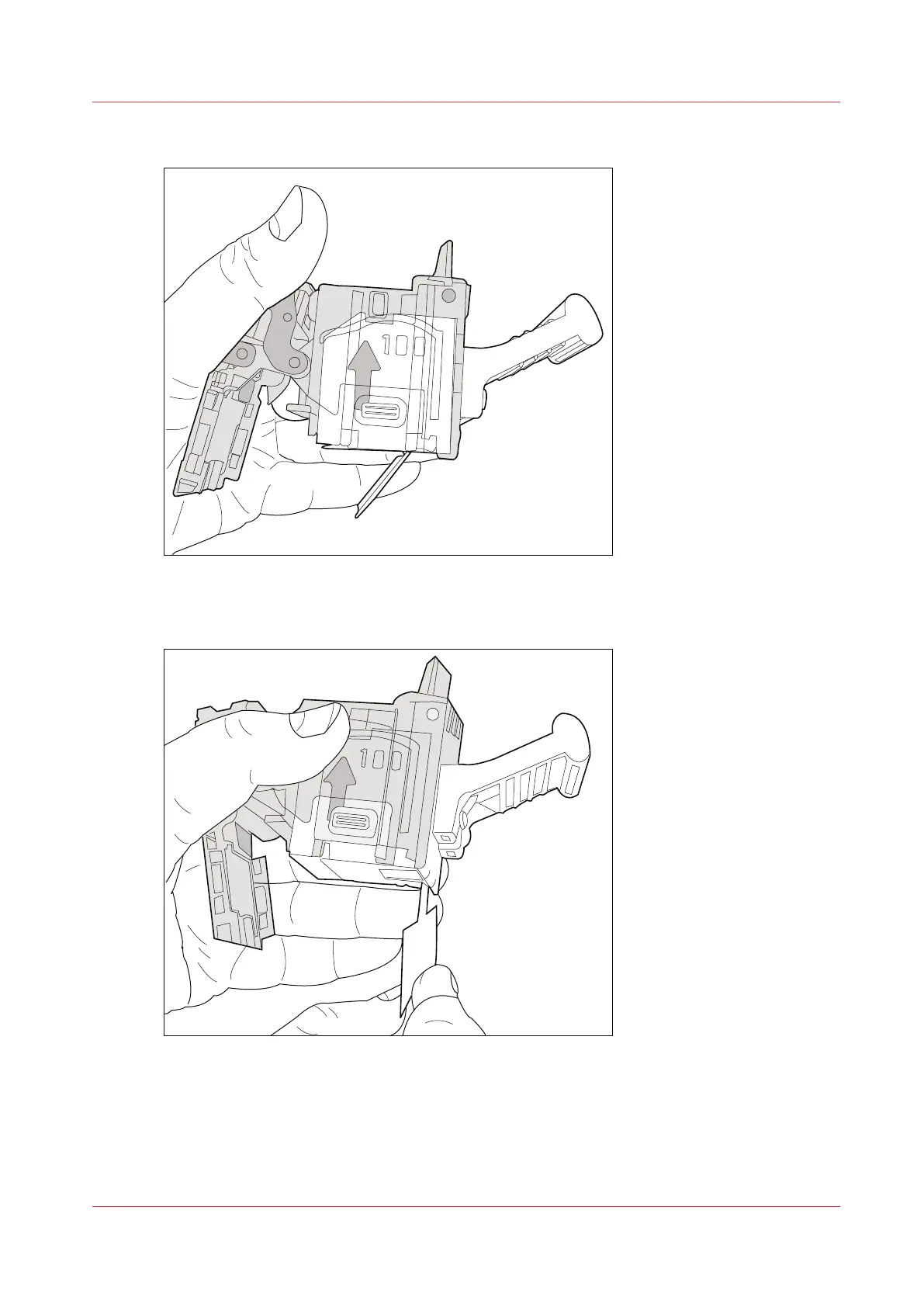 100

100