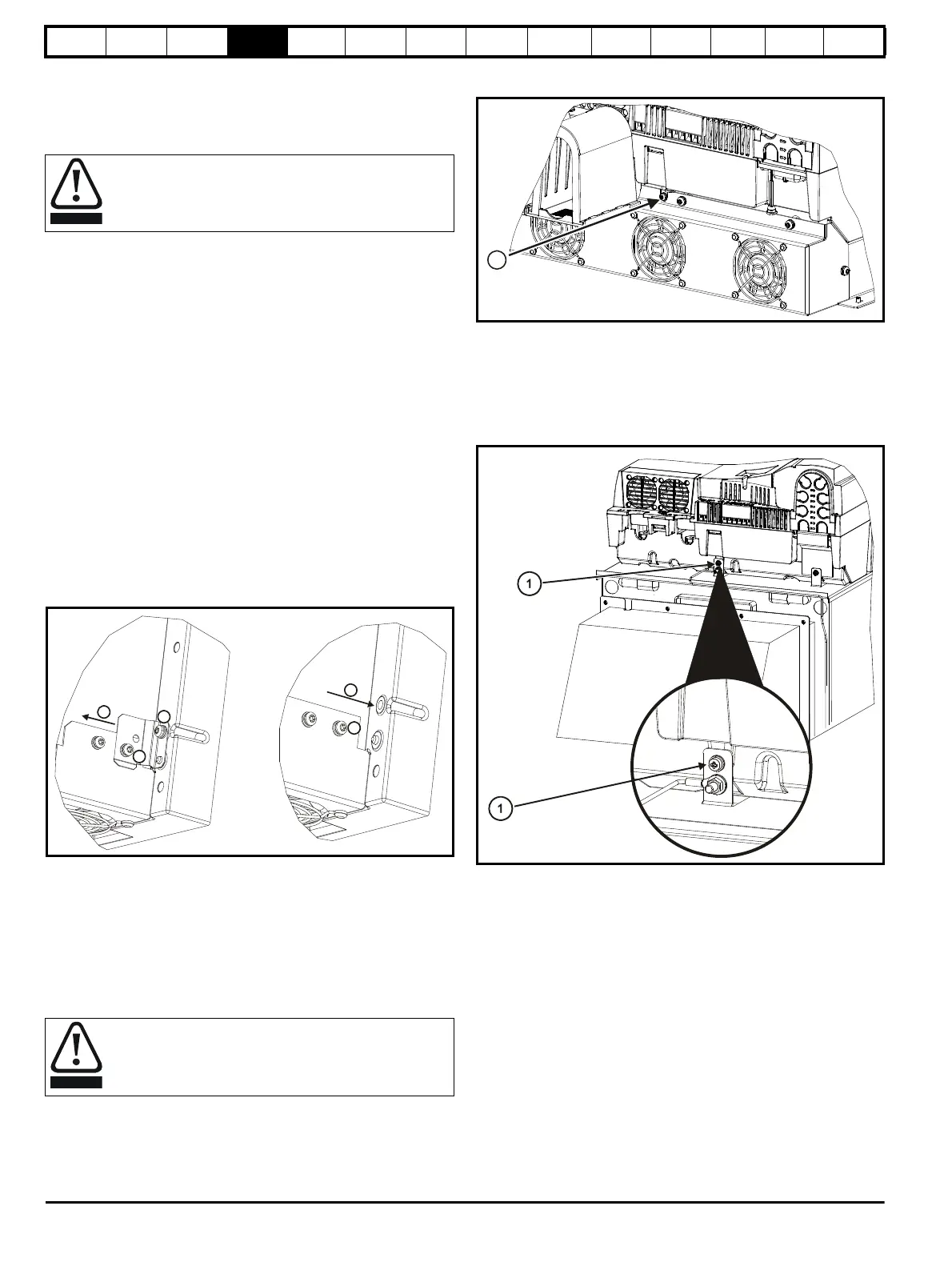 1

1