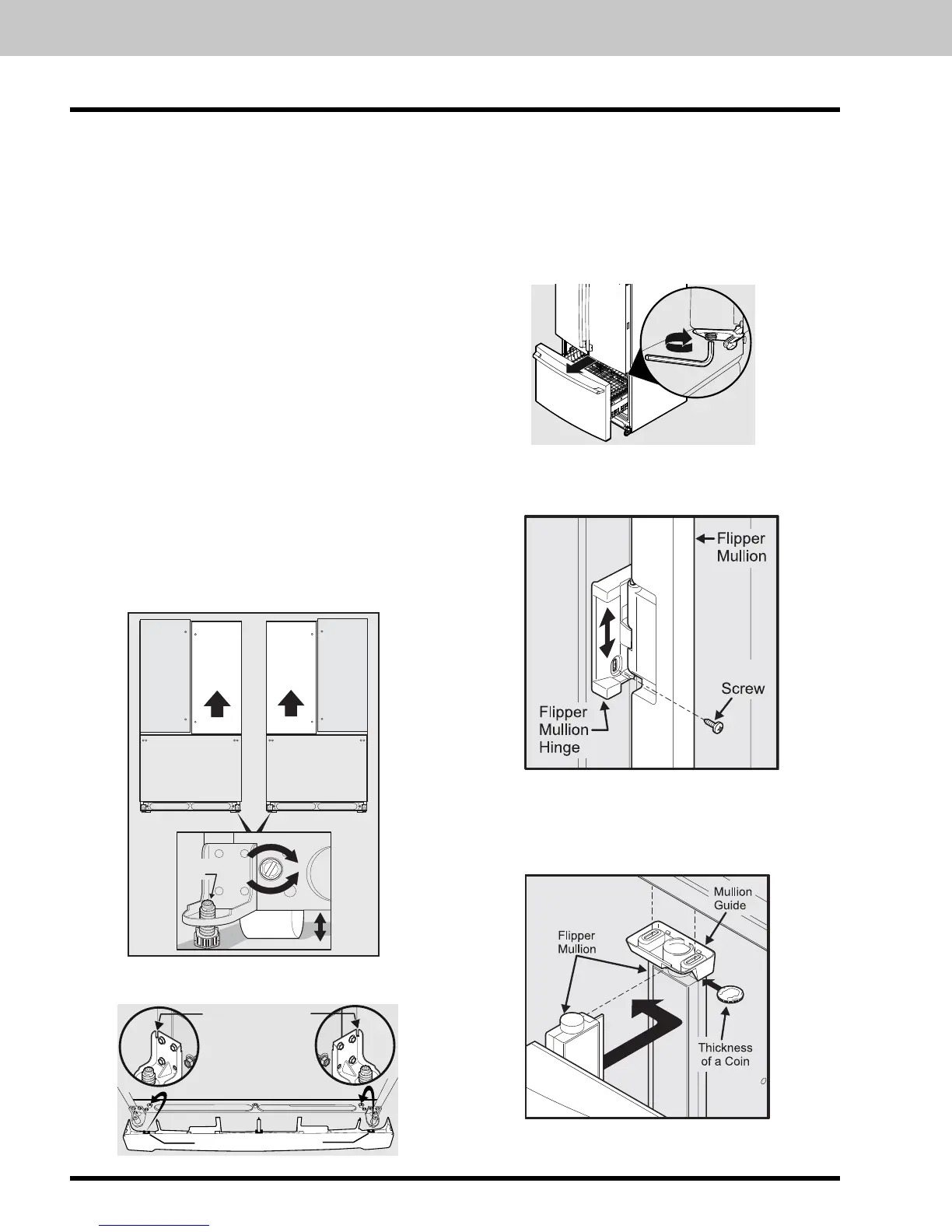 Flipper Mullion

Screw

Flipper Mullion Hinge

Mullion Guide

Flipper Mullion

Thickness of a Coin