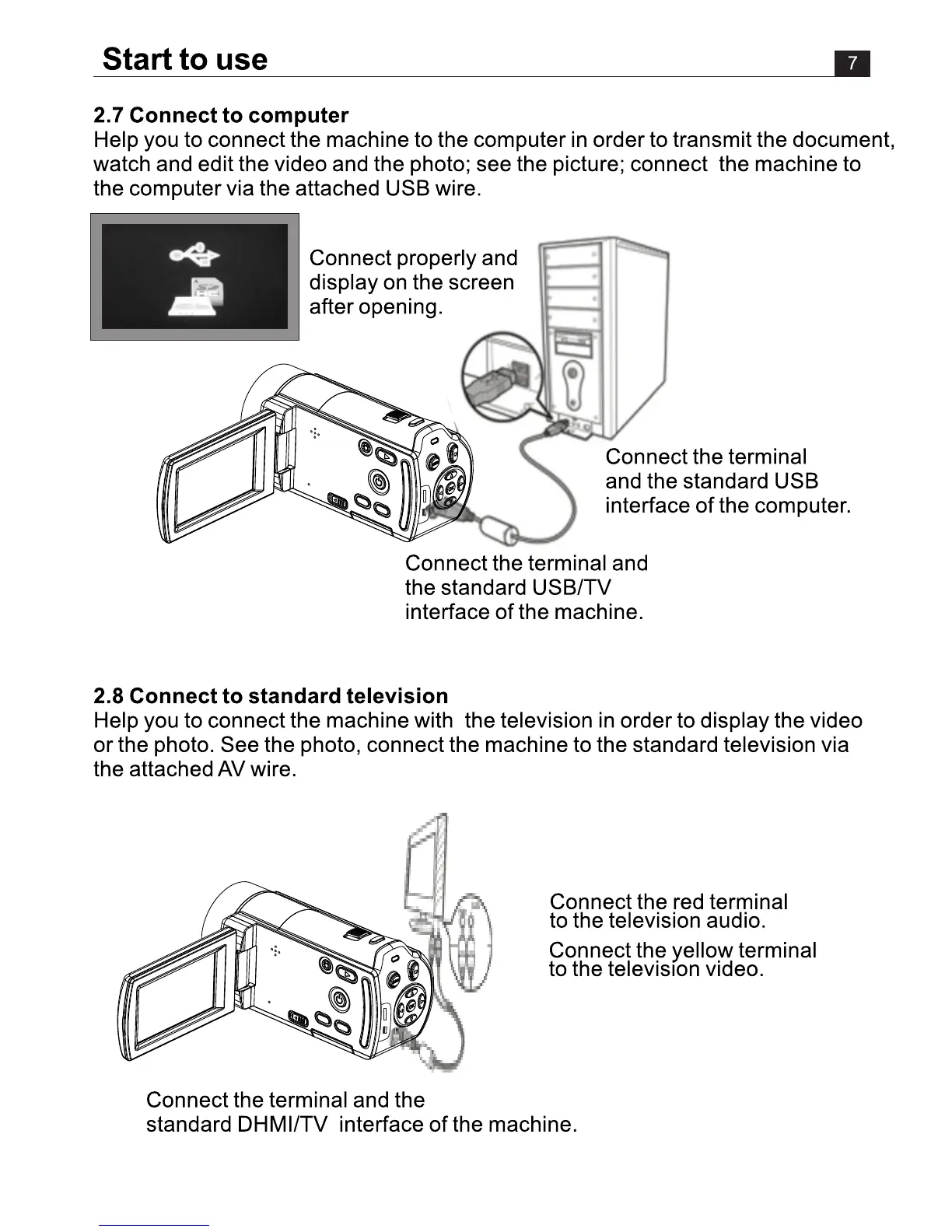 Start to use

7

2.7 Connect to computer
Help you to connect the machine to the computer in order to transmit the document, watch and edit the video and the photo; see the picture; connect the machine to the computer via the attached USB wire.

Connect properly and display on the screen after opening.

Connect the terminal and the standard USB interface of the computer.

Connect the terminal and the standard USB/TV interface of the machine.

2.8 Connect to standard television
Help you to connect the machine with the television in order to display the video or the photo. See the photo, connect the machine to the standard television via the attached AV wire.

Connect the red terminal to the television audio.

Connect the yellow terminal to the television video.

Connect the terminal and the standard DHMI/TV interface of the machine.