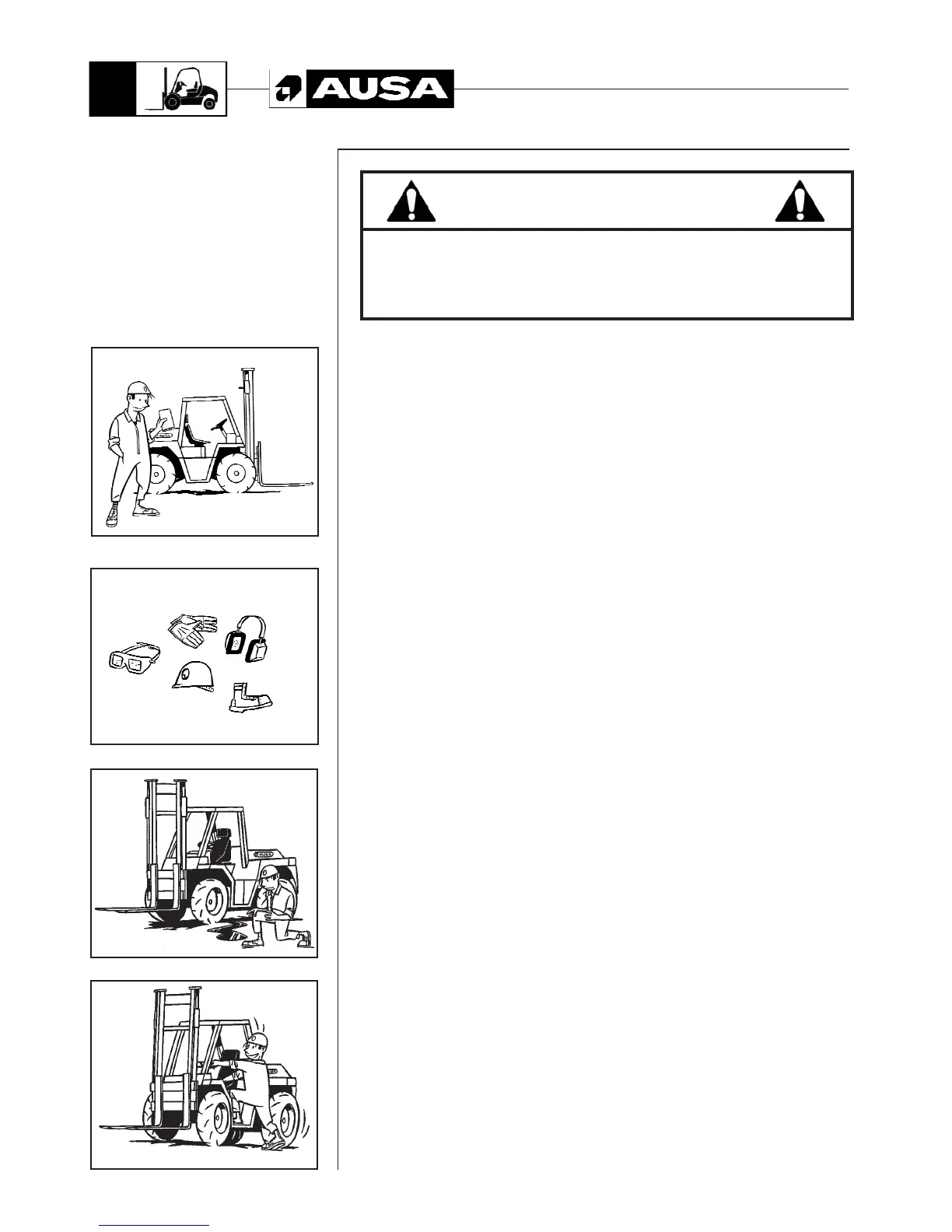 AUSA