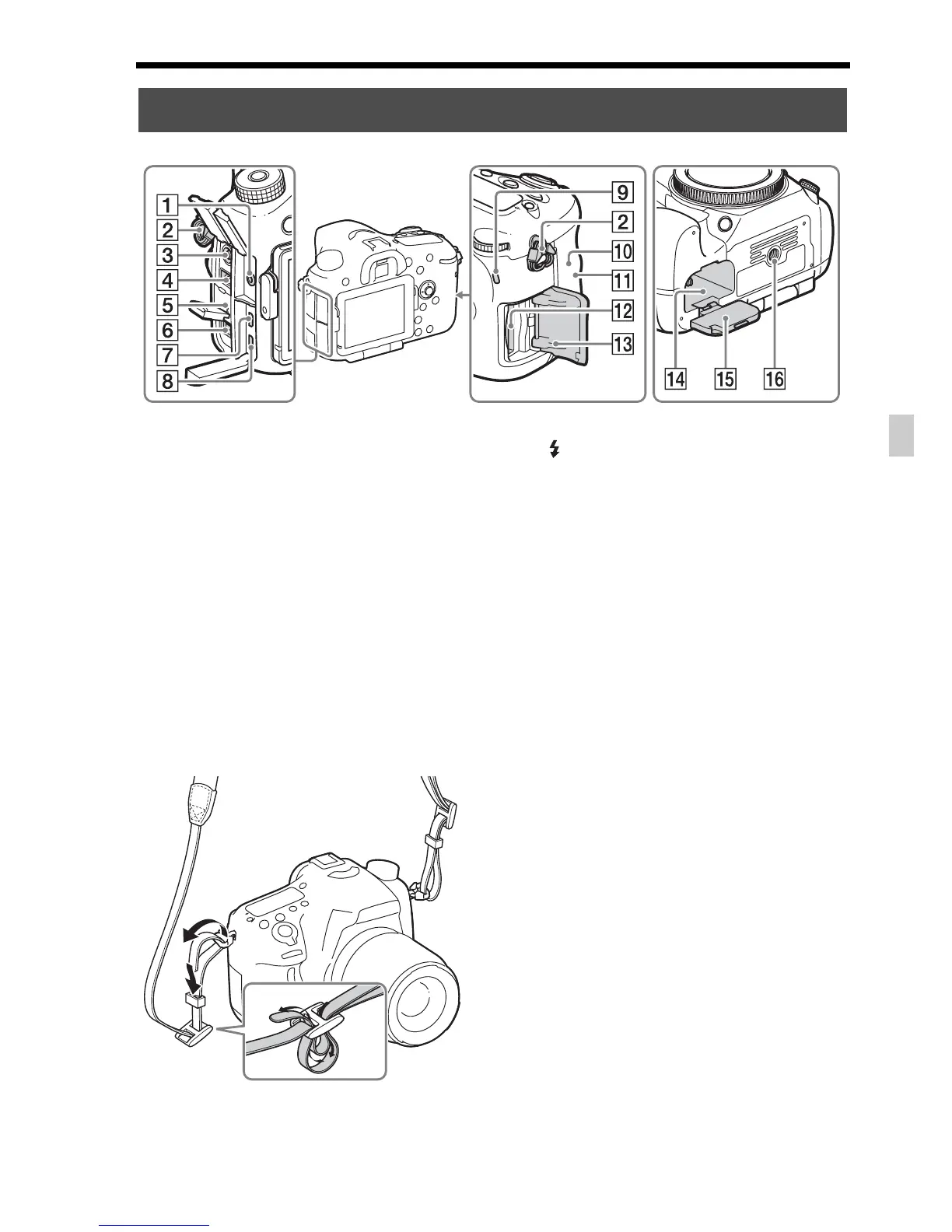 1
2
3
4
5
6
7
8
9
2
10
11
12
13
14
15
16