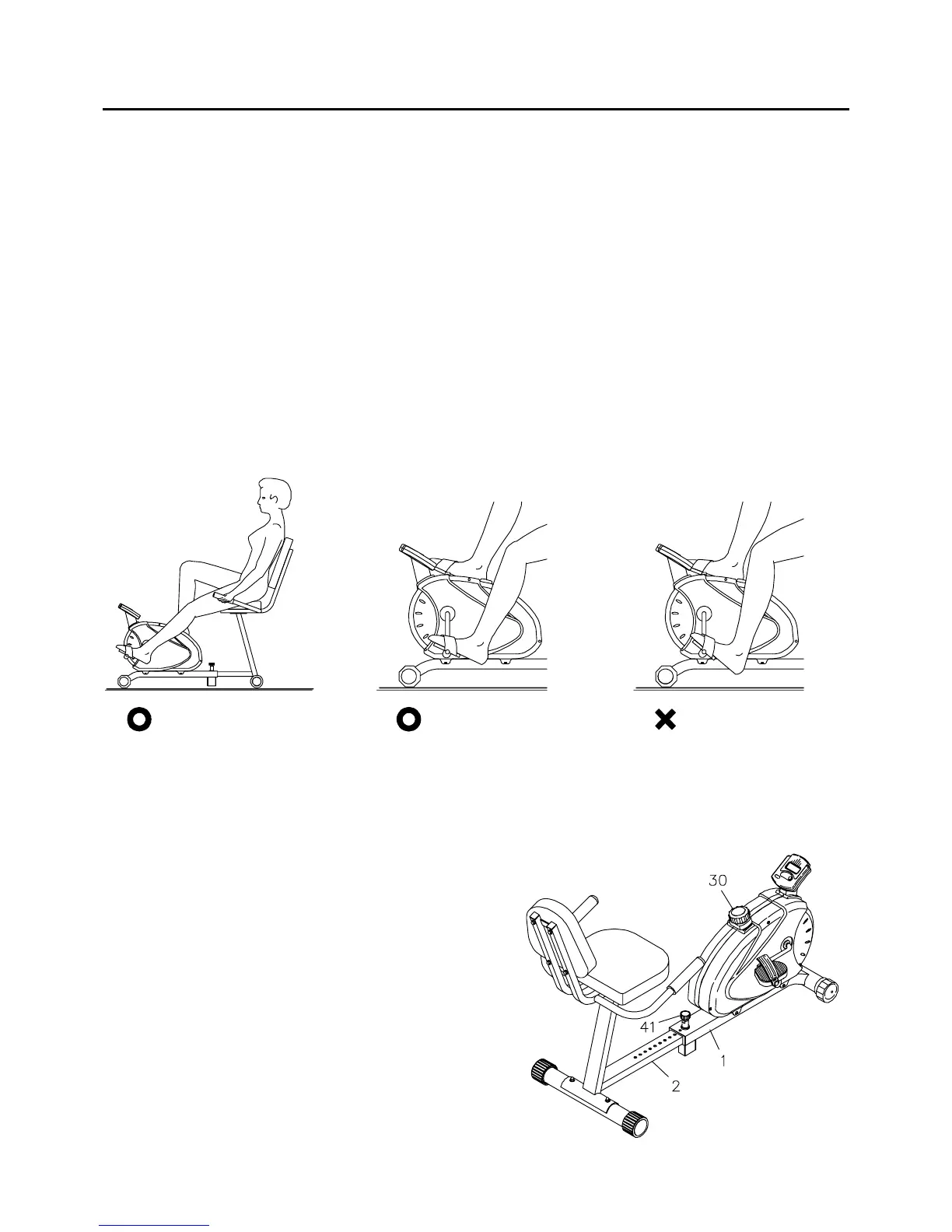 30

41

1

2