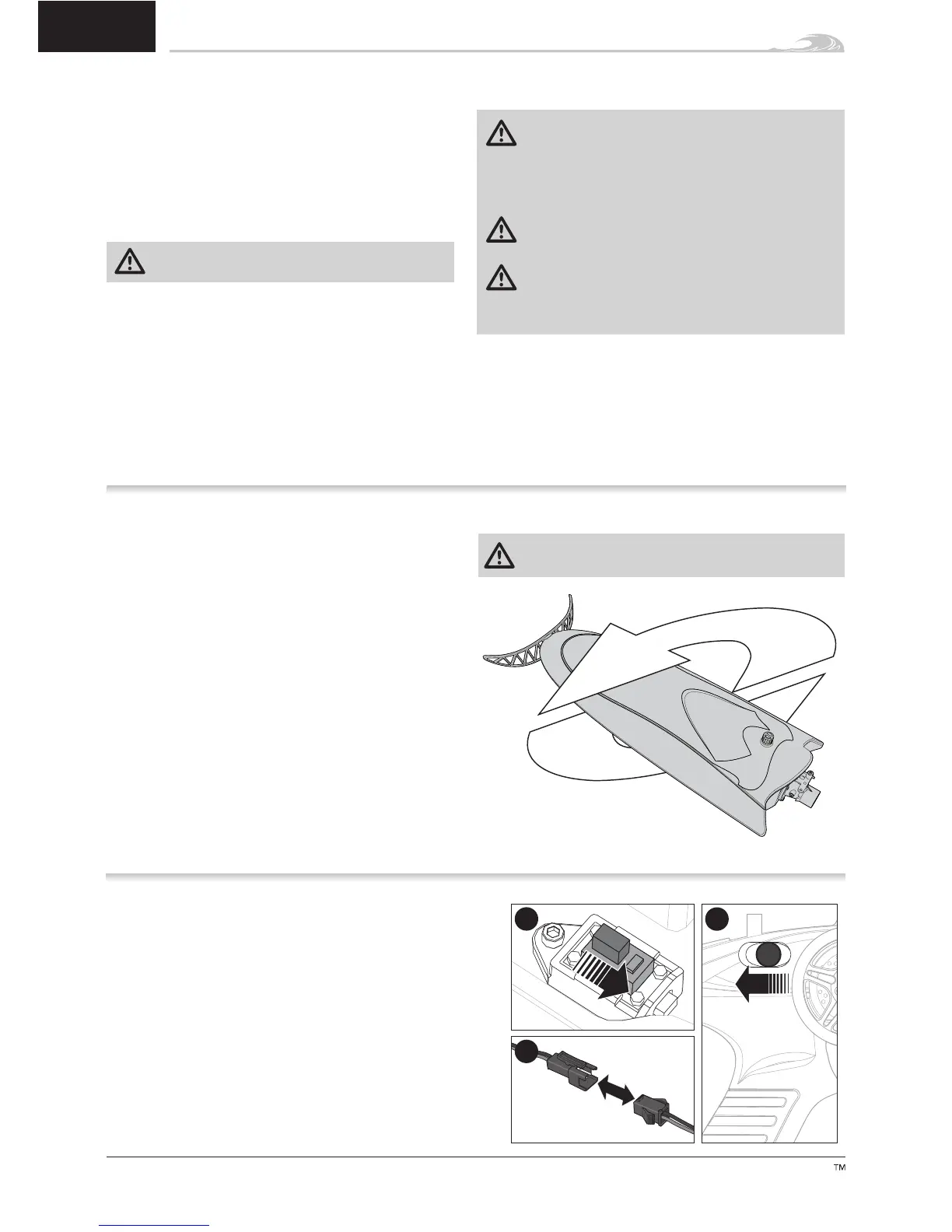 TM