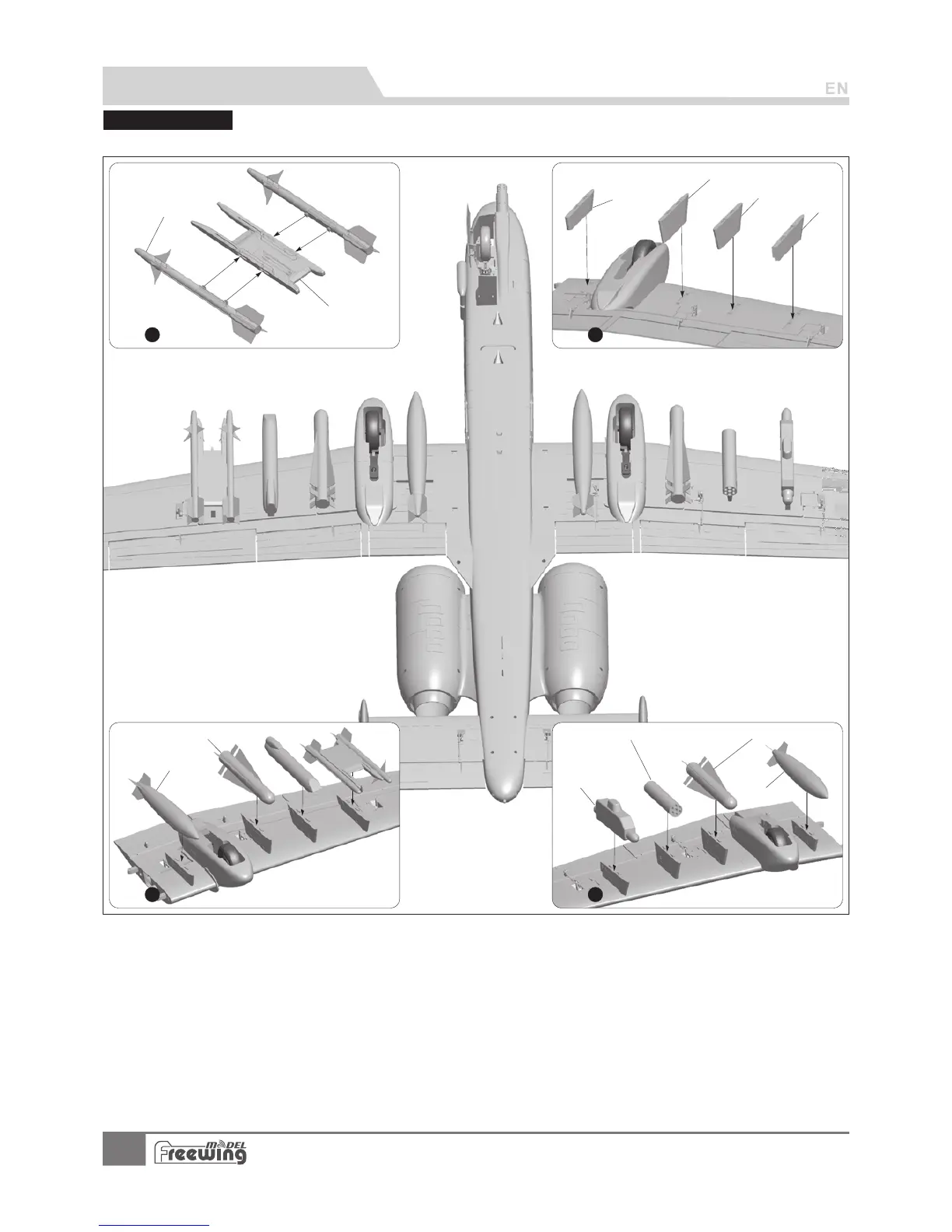 EN

Freewing MODEL