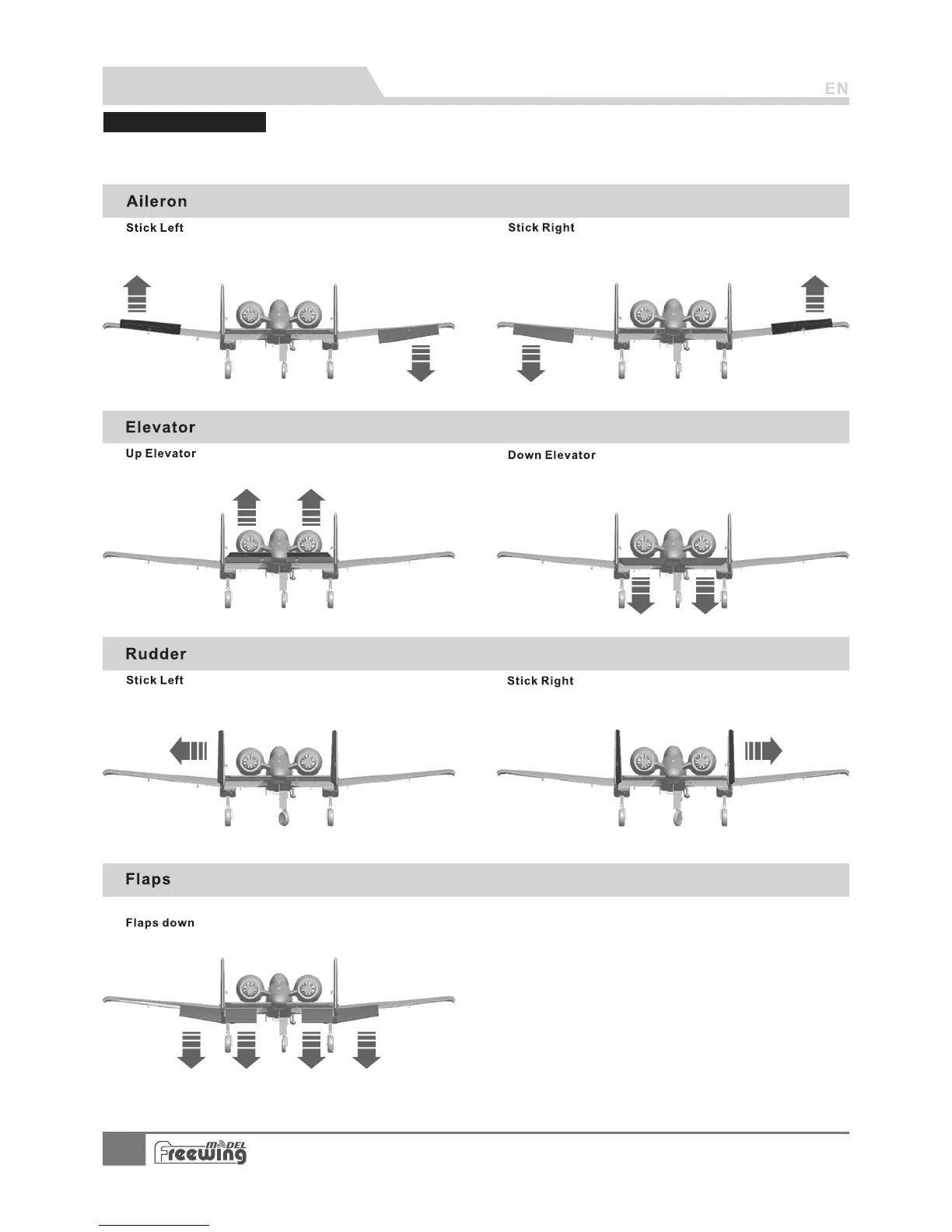 EN

Aileron

Stick Left

Stick Right

Elevator

Up Elevator

Down Elevator

Rudder

Stick Left

Stick Right

Flaps

Flaps down

Freewing MODEL