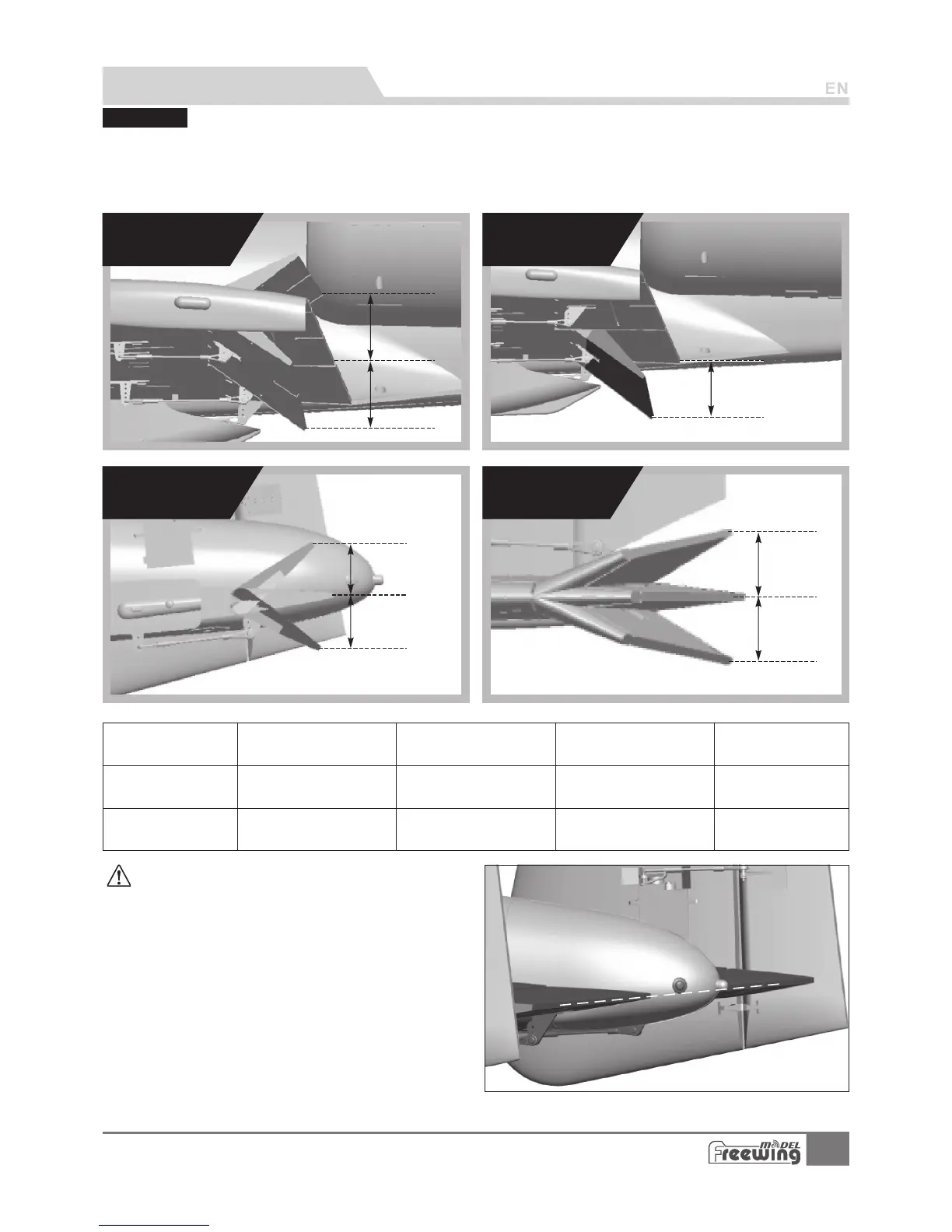 EN

Freewing MODEL