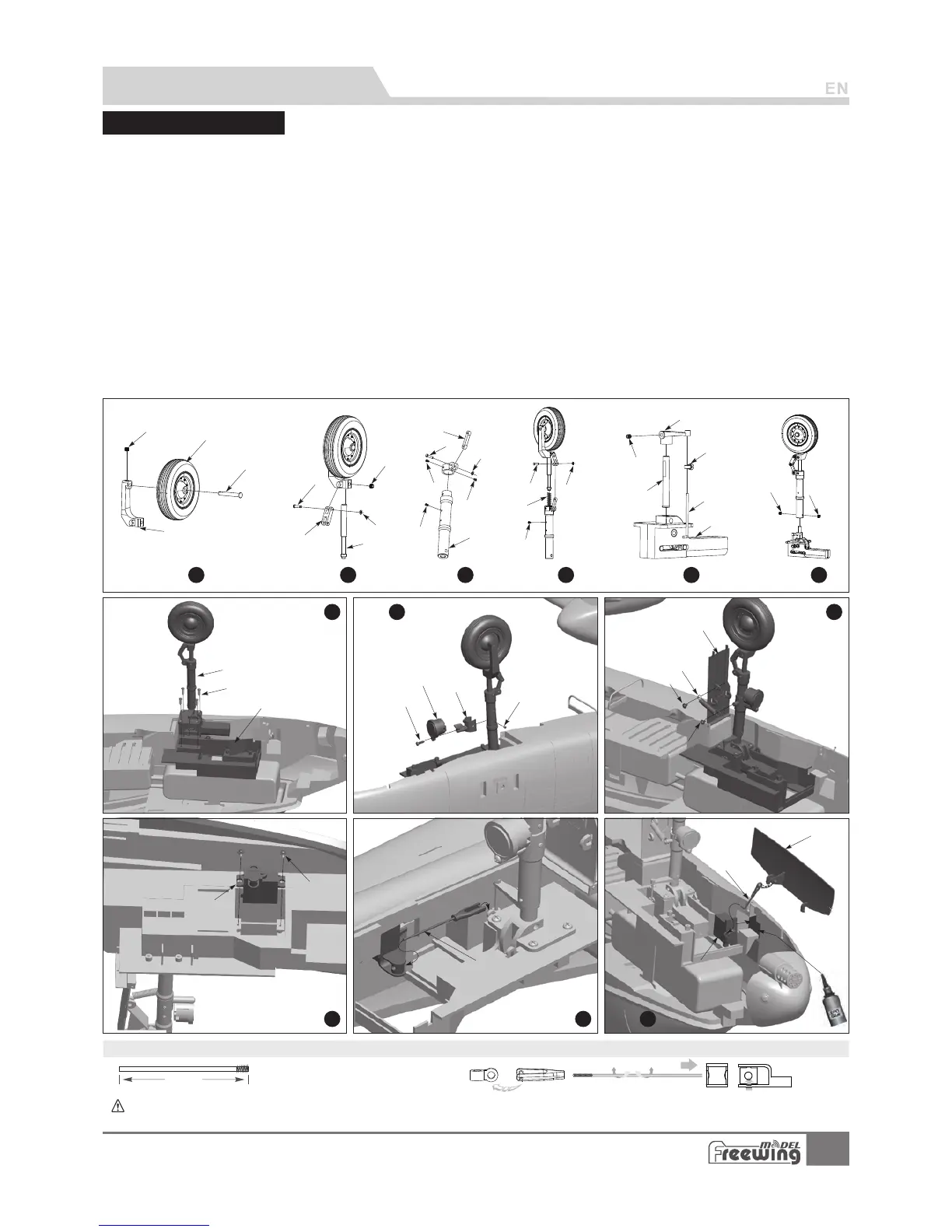 EN

Freewing MODEL