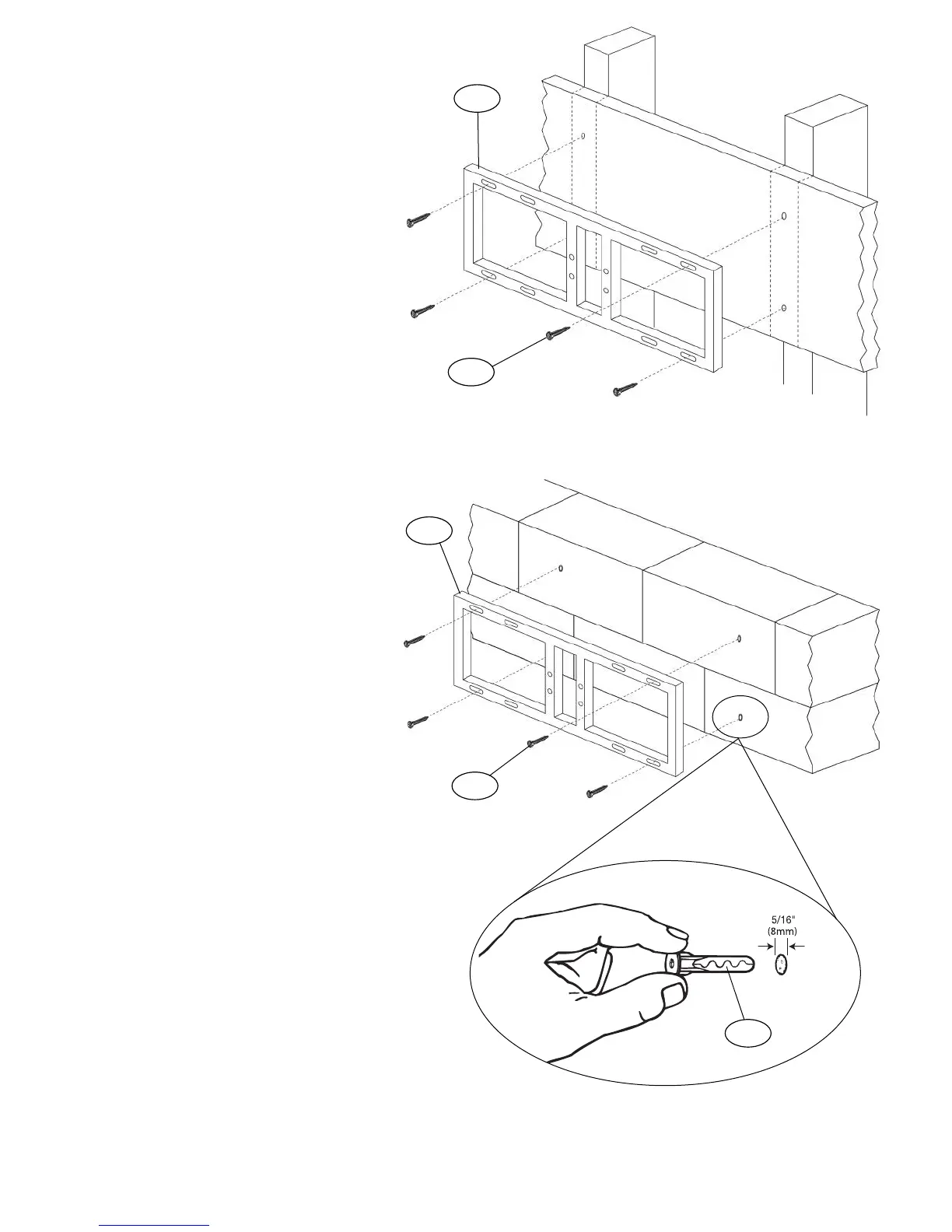 5/16"
(8mm)