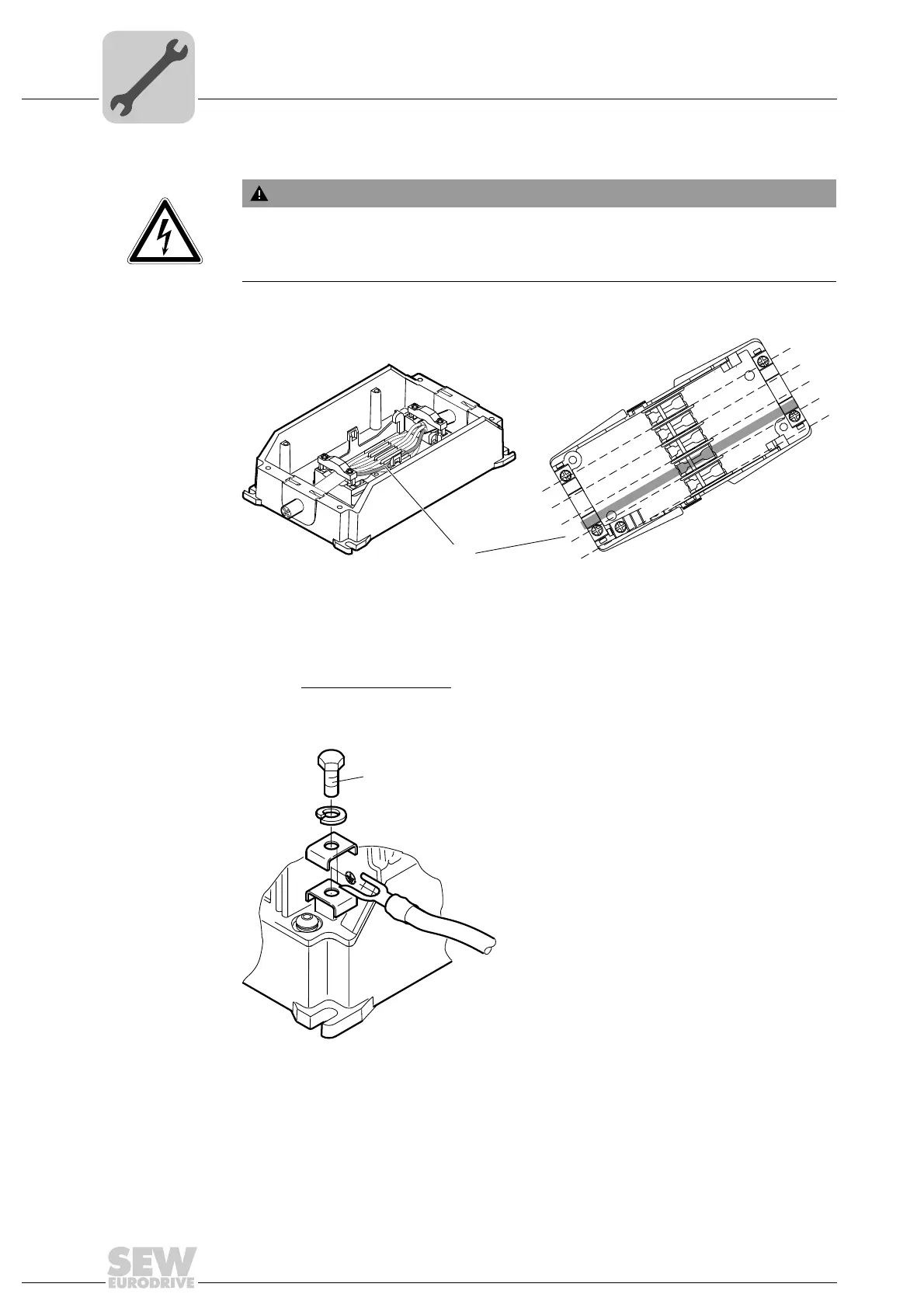 SEW EURODRIVE