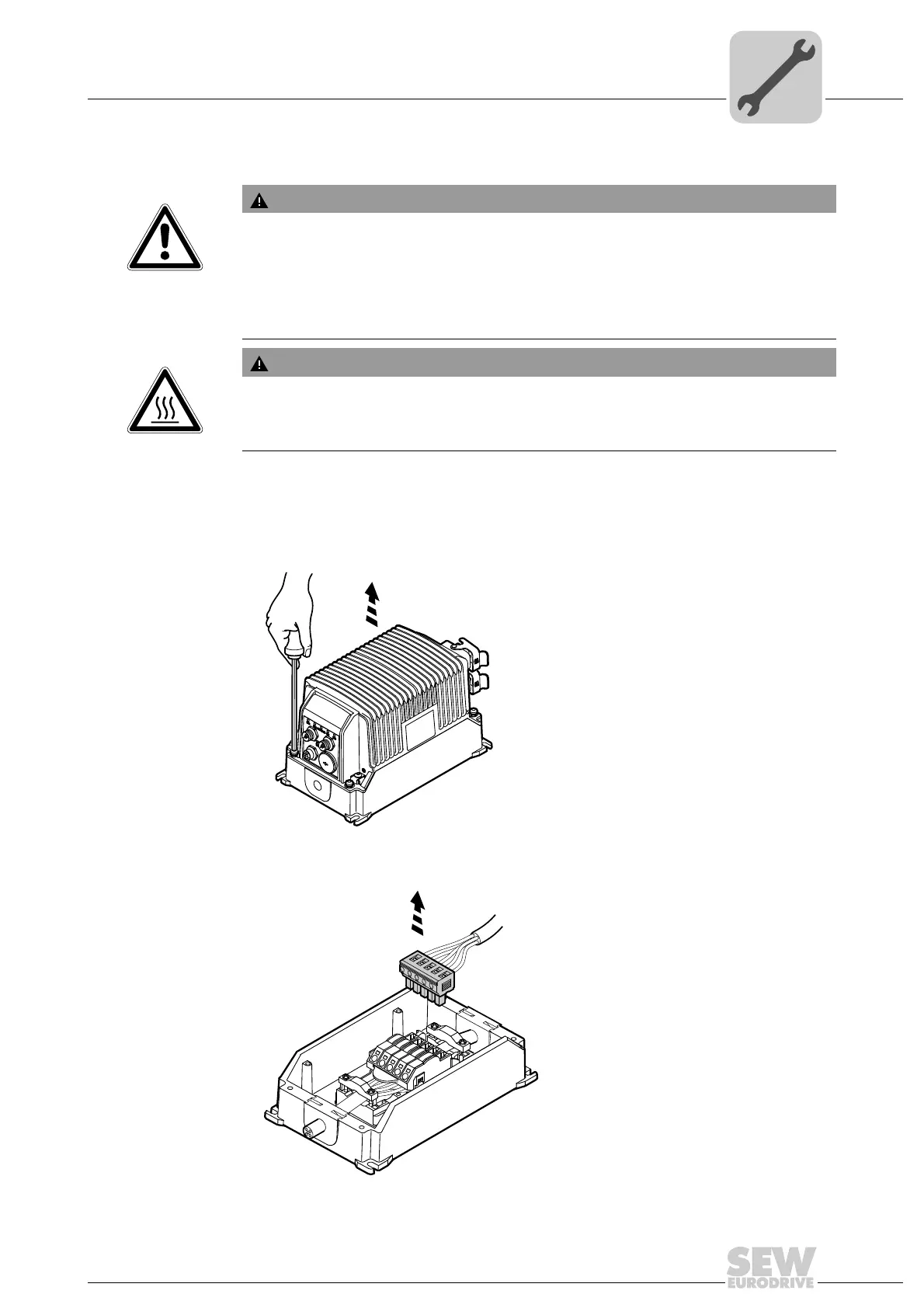 SEW
EURODRIVE