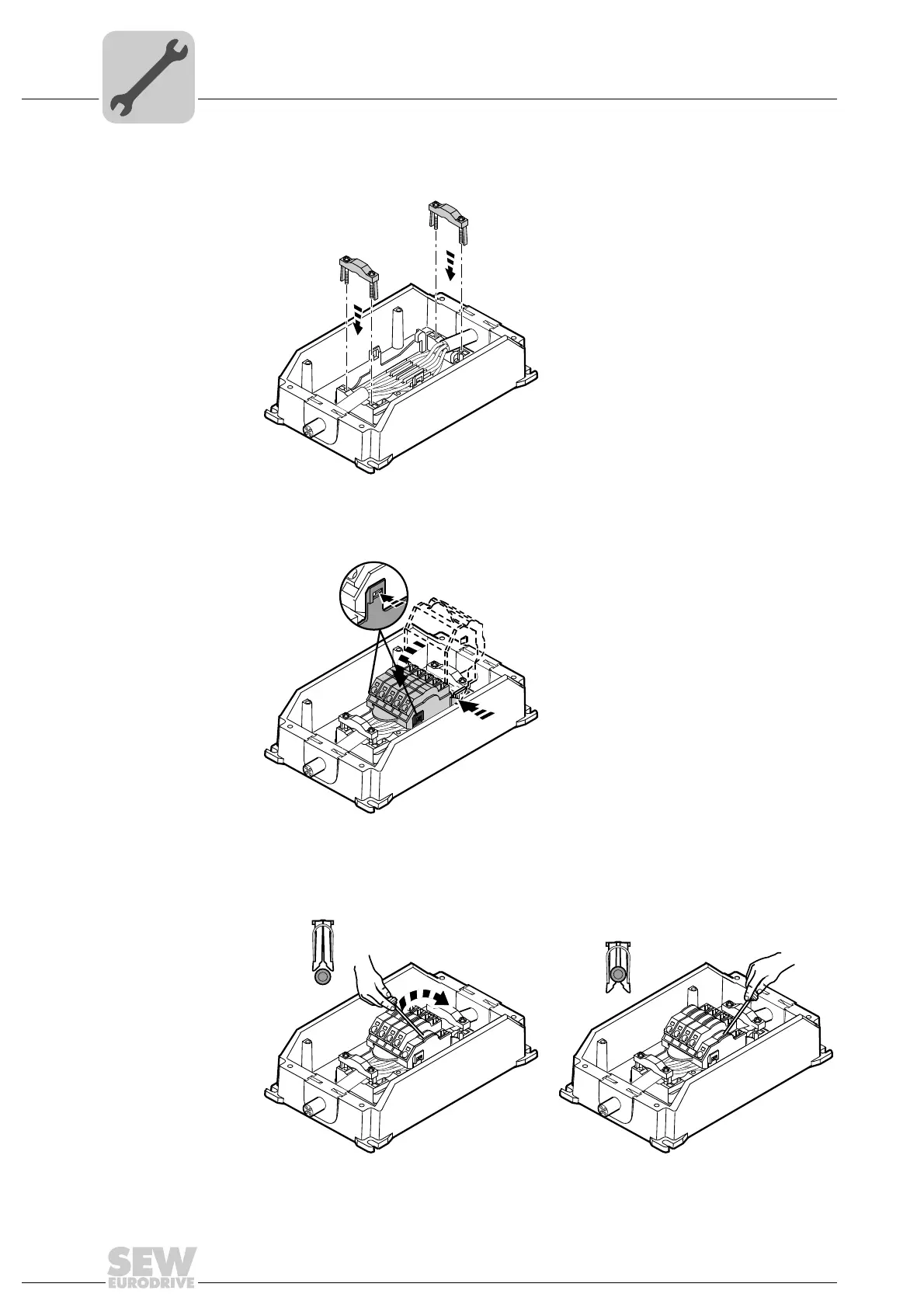 SEW
EURODRIVE