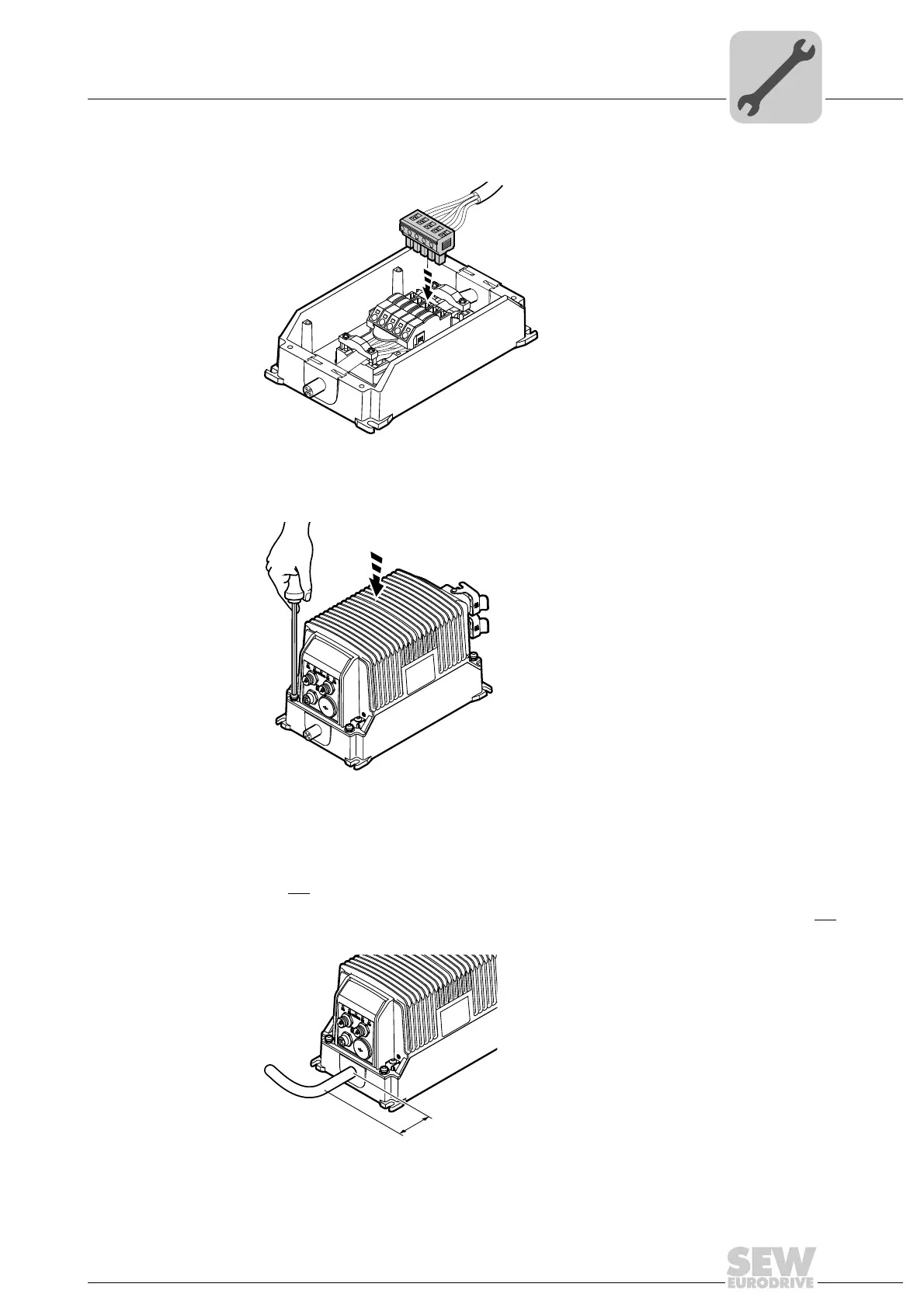 SEW EURODRIVE