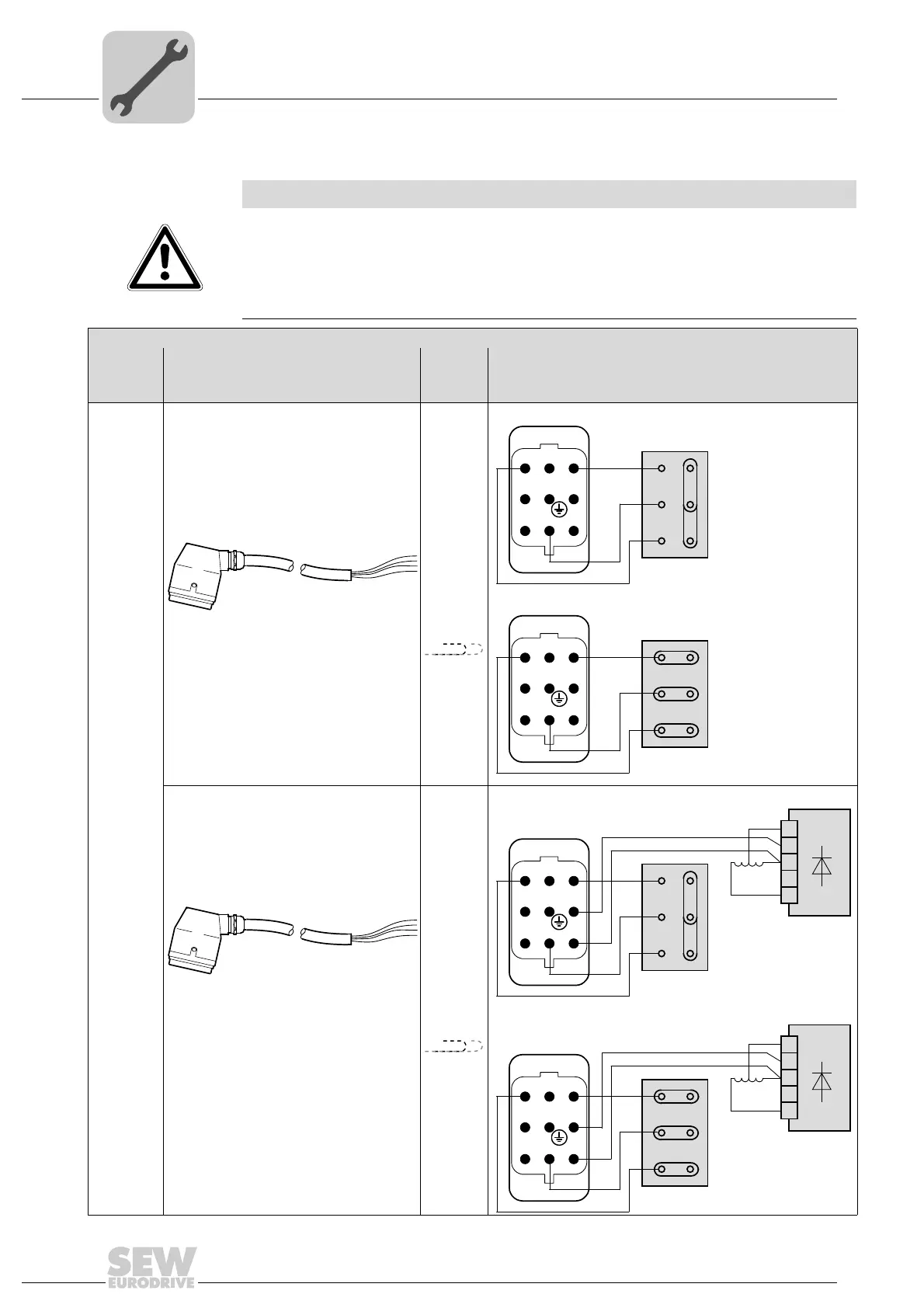 SEW
EURODRIVE