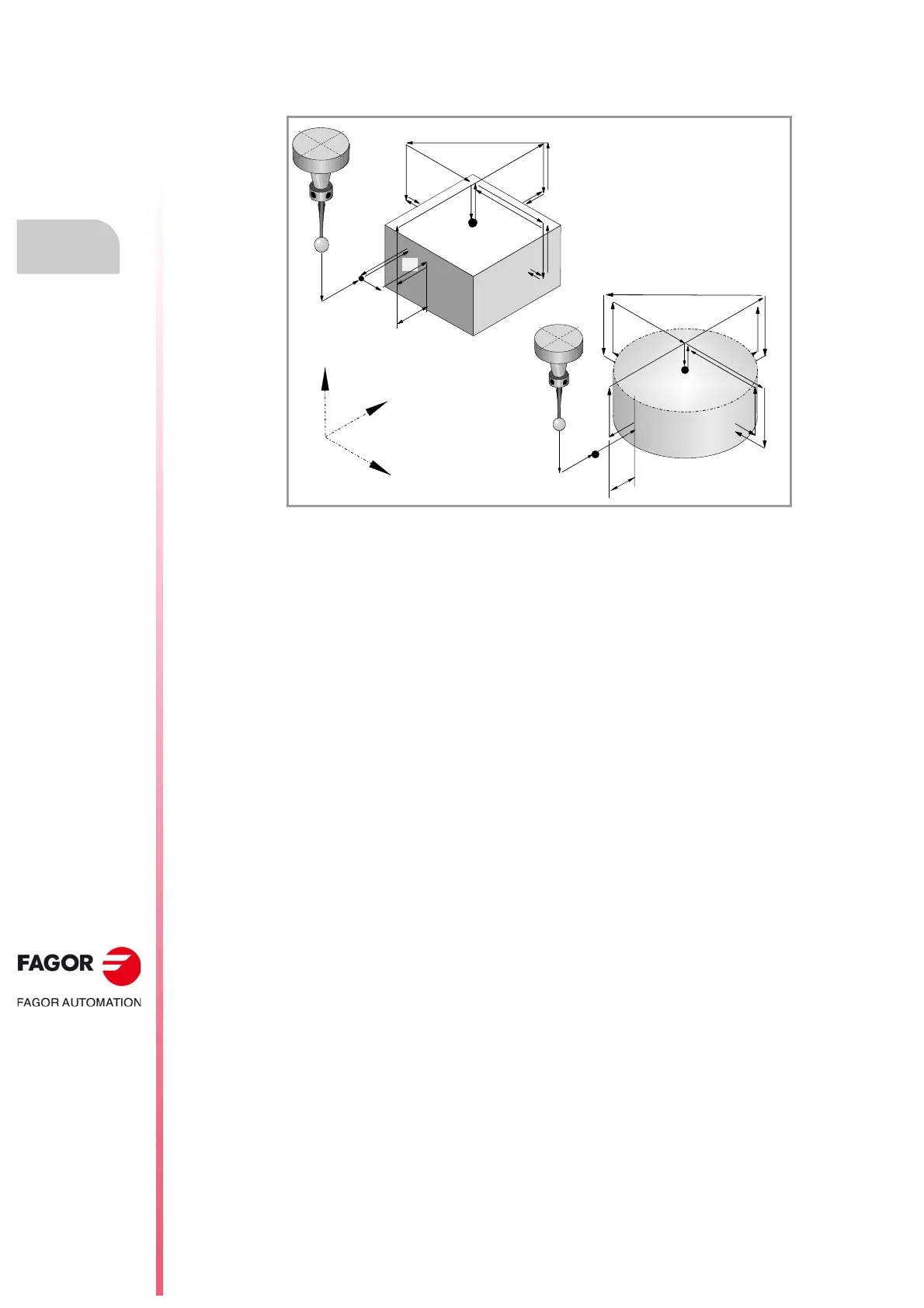 FAGOR

FAGOR AUTOMATION