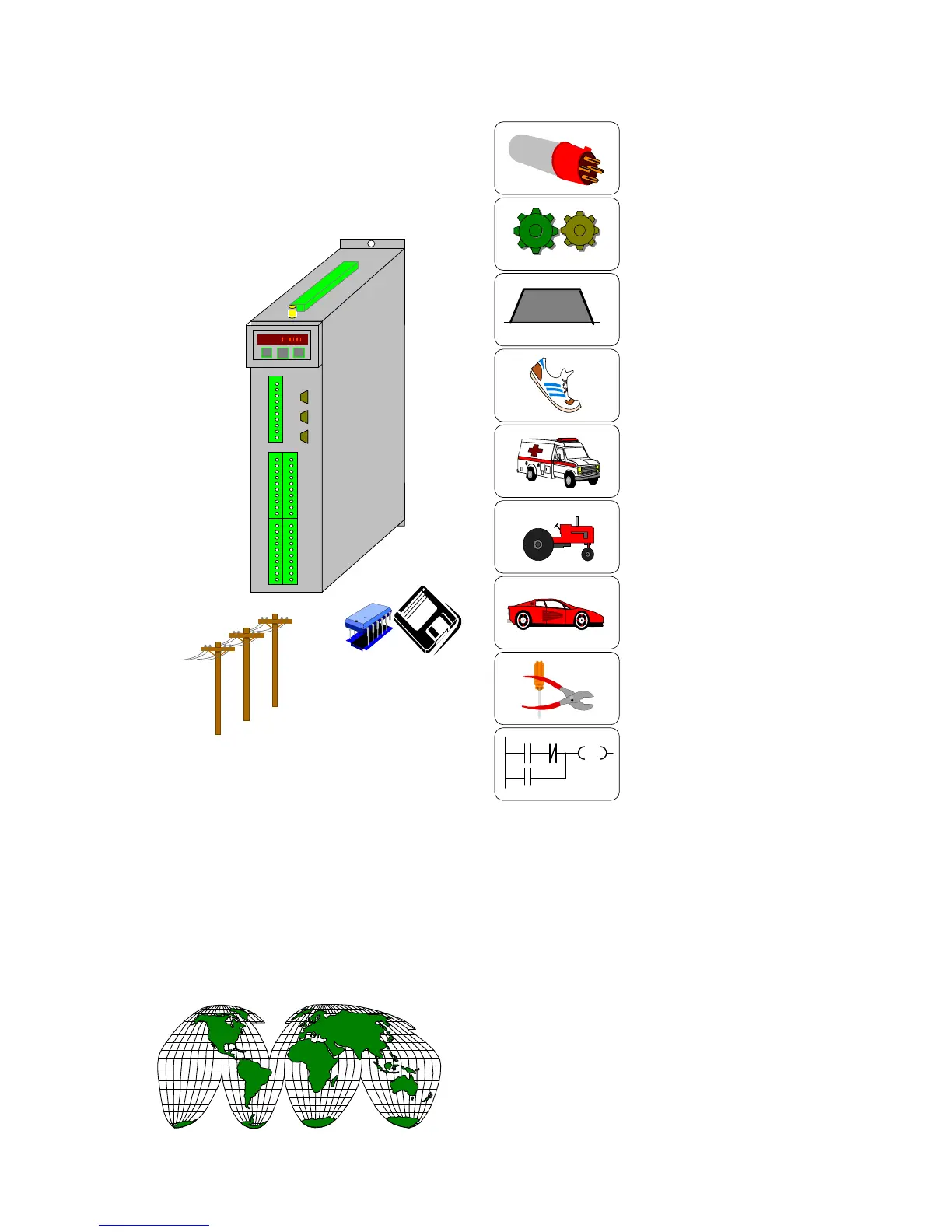 run