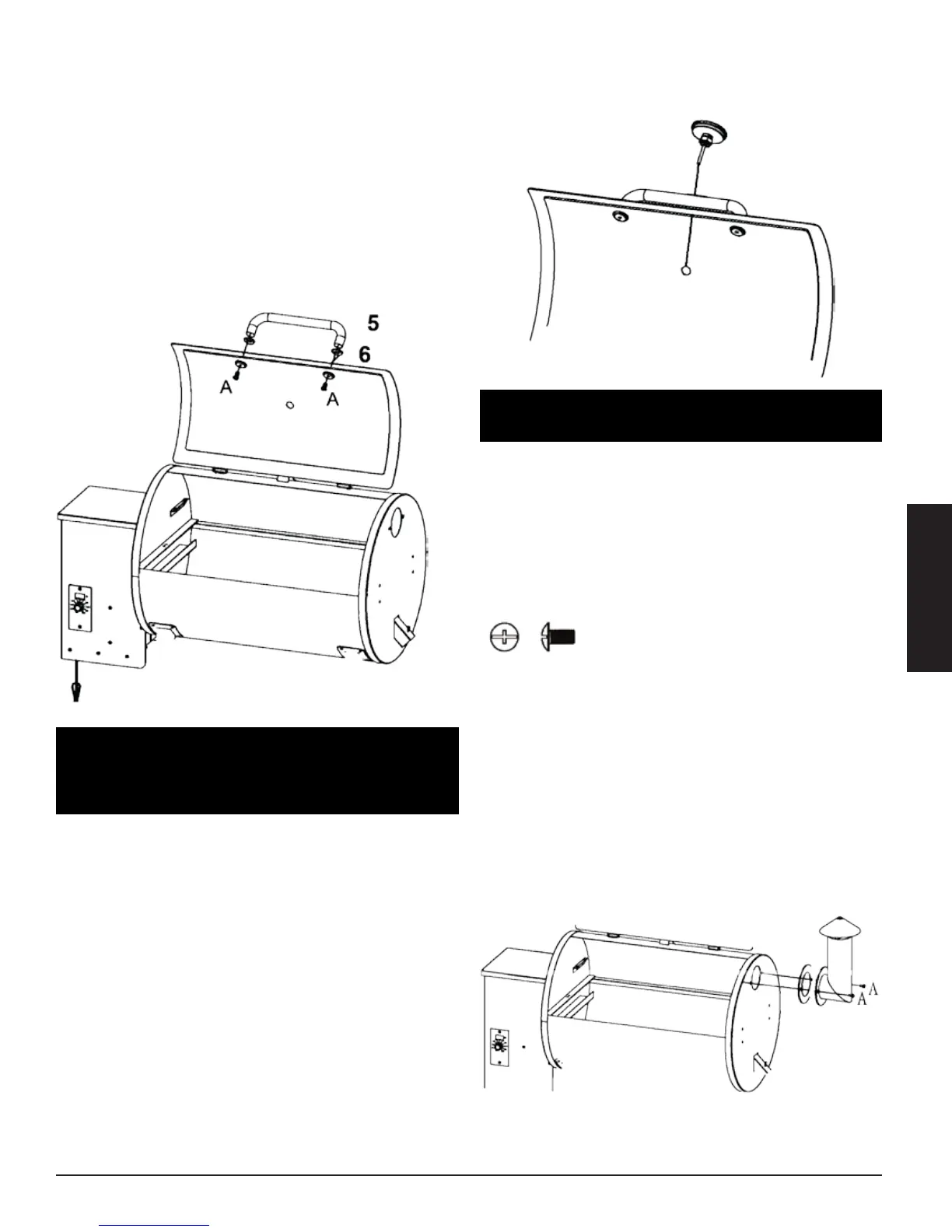 5

6

A

A

A

A