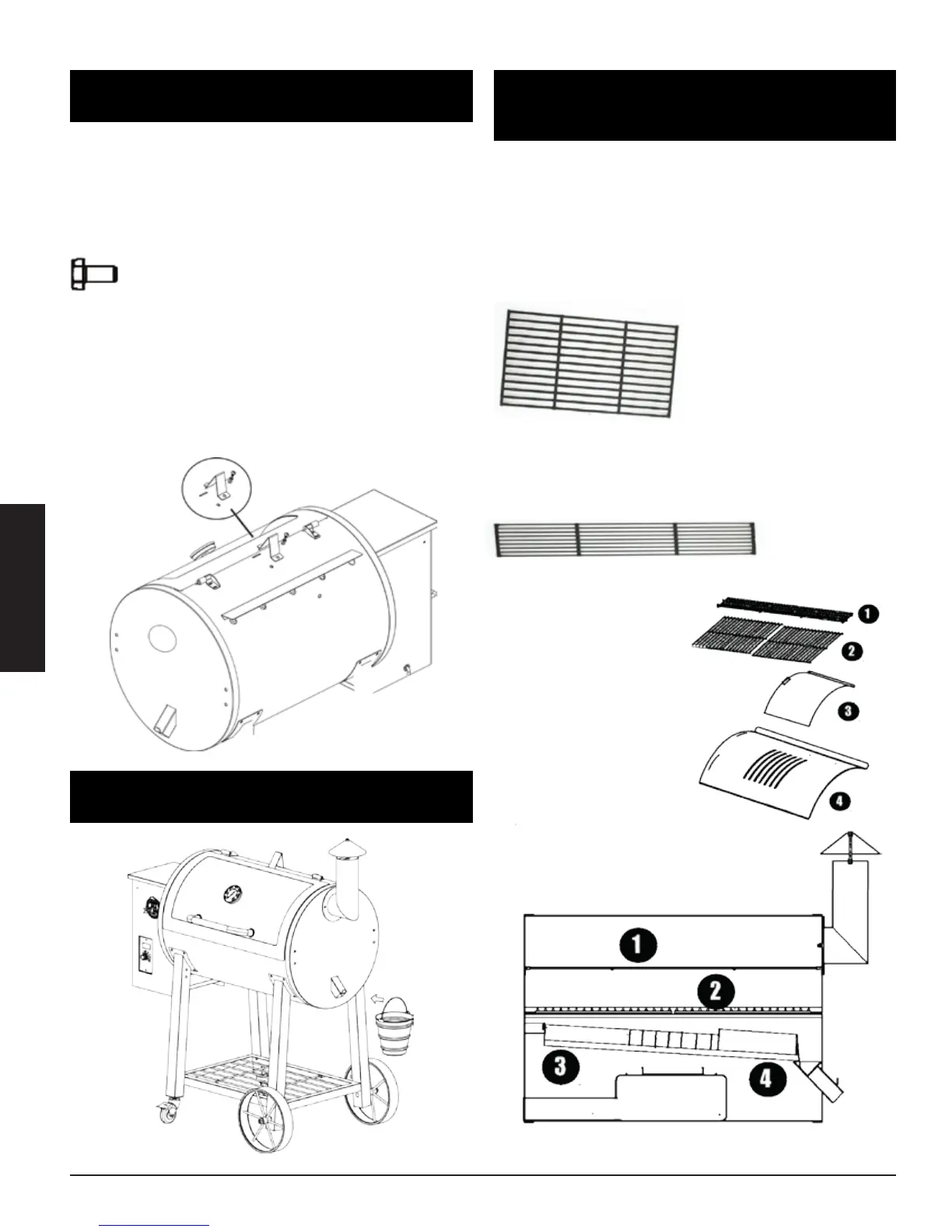 1

2

3

4

1

2

3

4