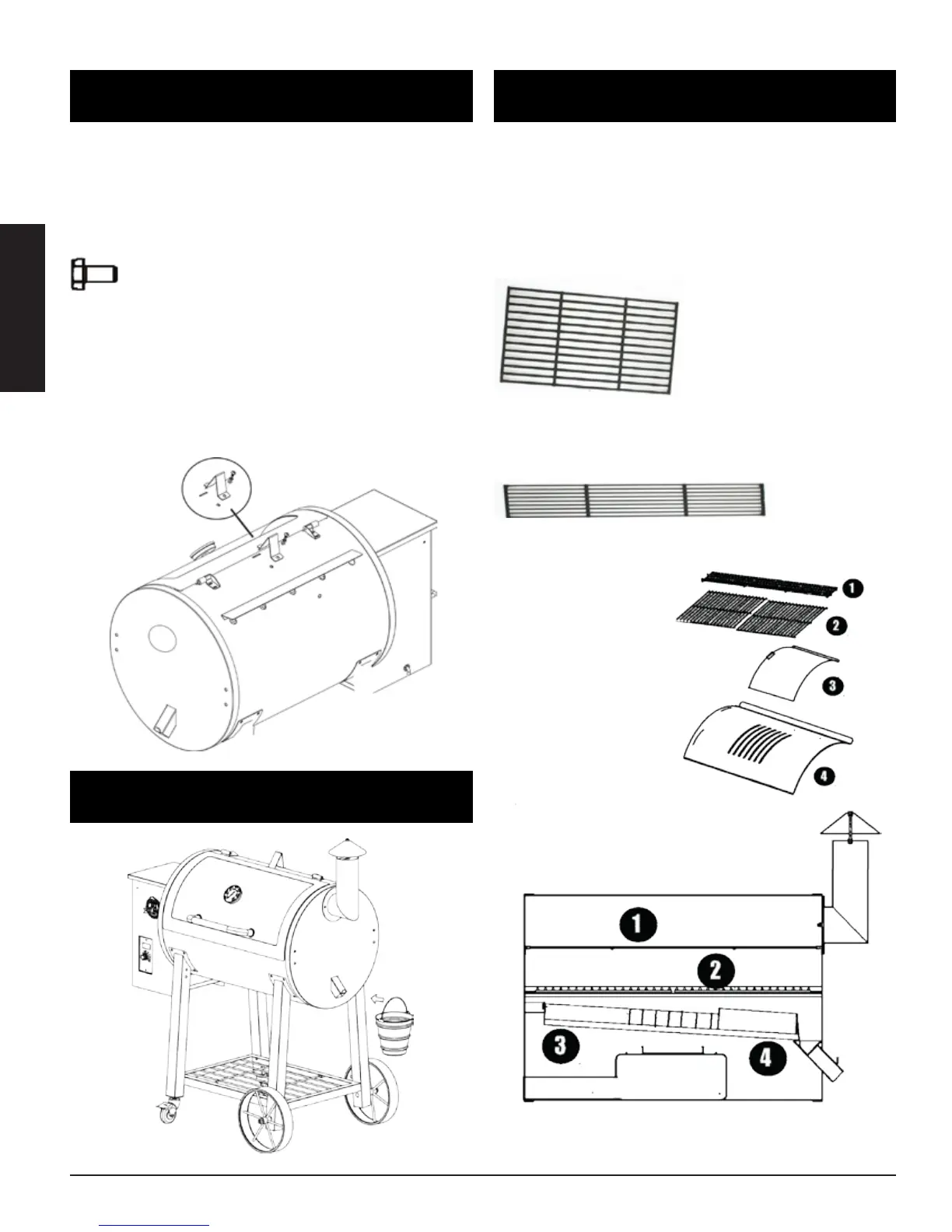 1

2

3

4

1

2

3

4