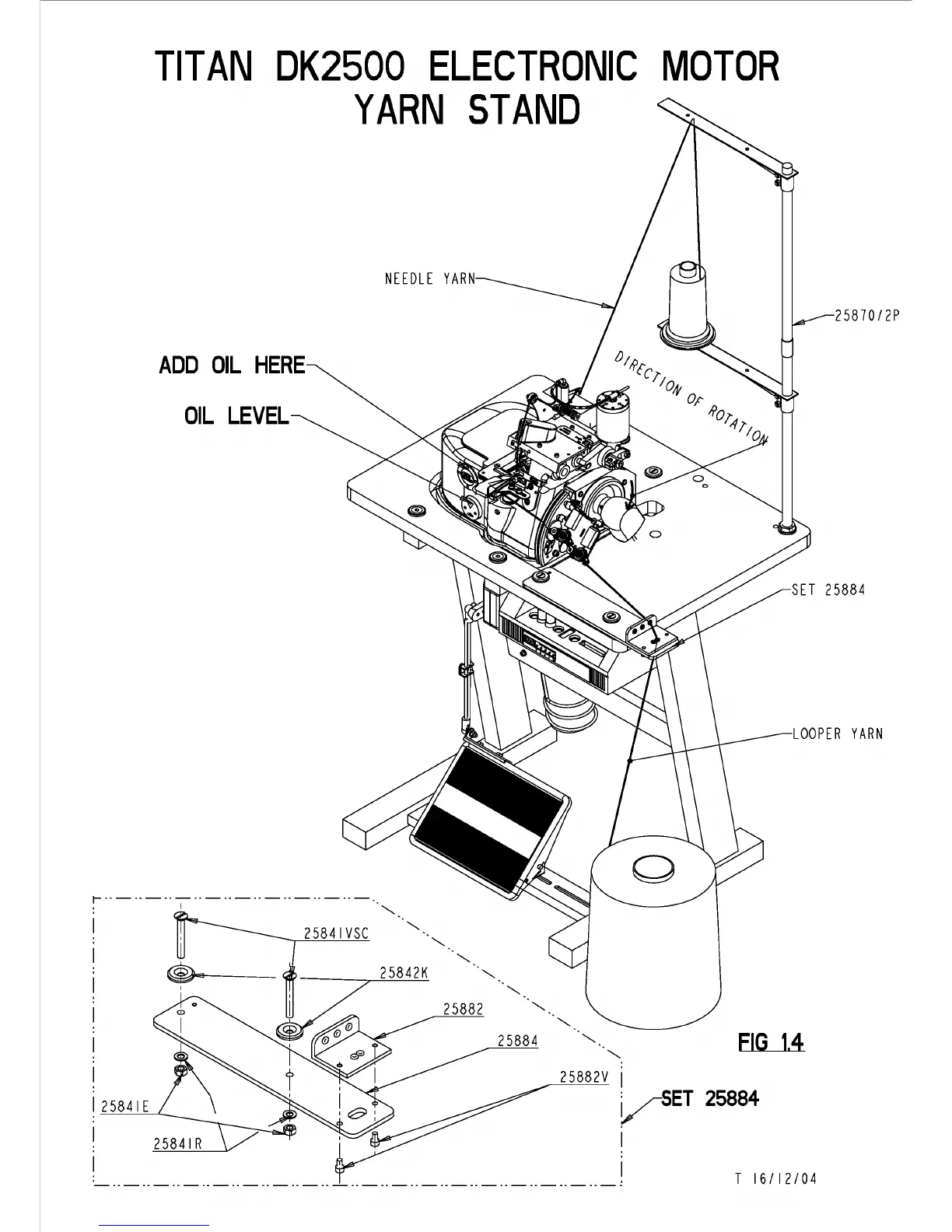 TITAN DK2500 ELECTRONIC MOTOR
YARN STAND

NEEDLE YARN

25870/2P

ADD OIL HERE

OIL LEVEL

DIRECTION OF ROTATION

SET 25884

LOOPER YARN

25841VSC

25842K

25882

25884

25882V

25841E

25841R

FIG 1.4

SET 25884

T 16/12/04